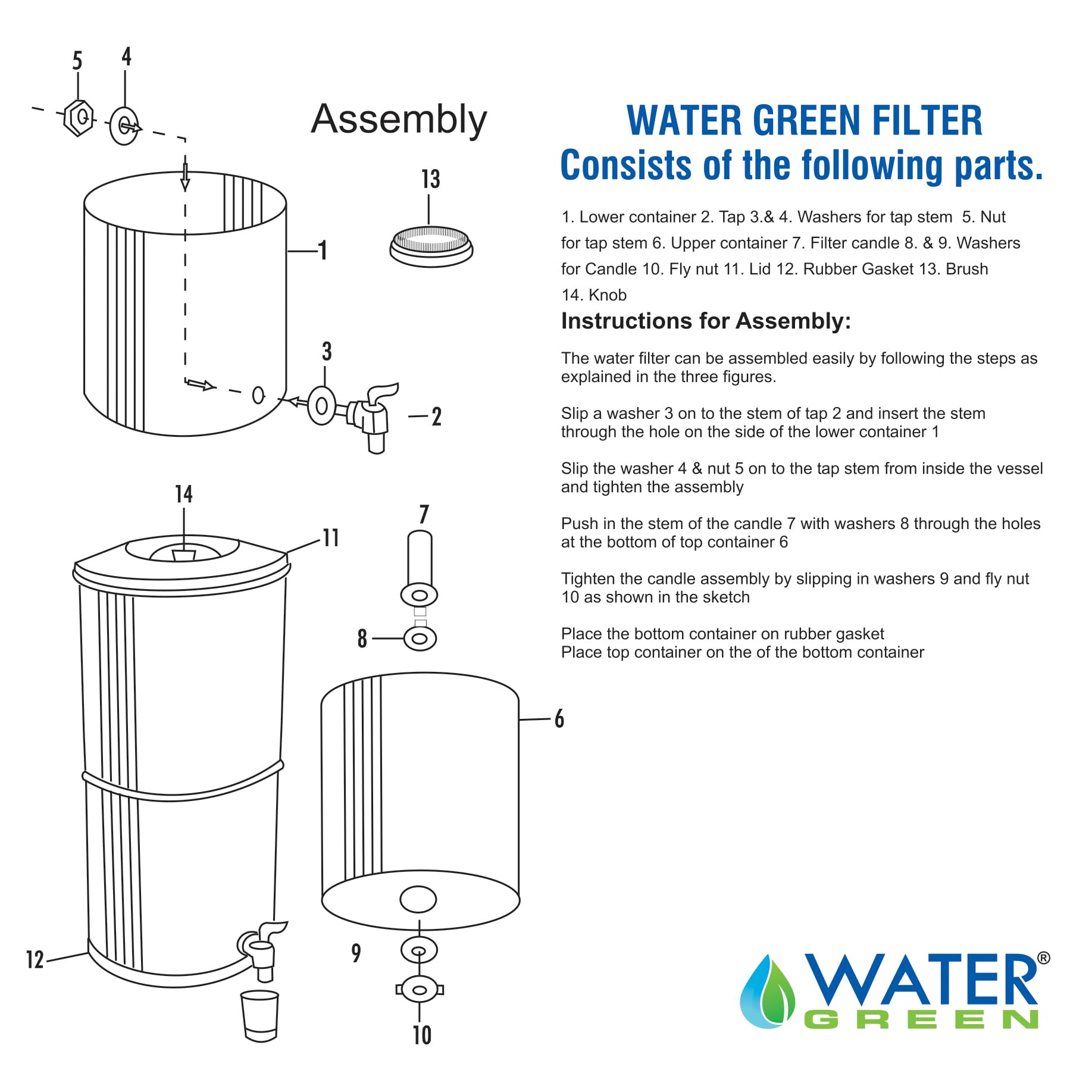 5 4

Assembly

13

1

3

2

14

11

7

8

6

12

9

10

WATER GREEN FILTER
Consists of the following parts.

1. Lower container 2. Tap 3.& 4. Washers for tap stem 5. Nut for tap stem 6. Upper container 7. Filter candle 8. & 9. Washers for Candle 10. Fly nut 11. Lid 12. Rubber Gasket 13. Brush 14. Knob

Instructions for Assembly:

The water filter can be assembled easily by following the steps as explained in the three figures.

Slip a washer 3 on to the stem of tap 2 and insert the stem through the hole on the side of the lower container 1

Slip the washer 4 & nut 5 on to the tap stem from inside the vessel and tighten the assembly

Push in the stem of the candle 7 with washers 8 through the holes at the bottom of top container 6

Tighten the candle assembly by slipping in washers 9 and fly nut 10 as shown in the sketch

Place the bottom container on rubber gasket
Place top container on the of the bottom container

WATER® GREEN