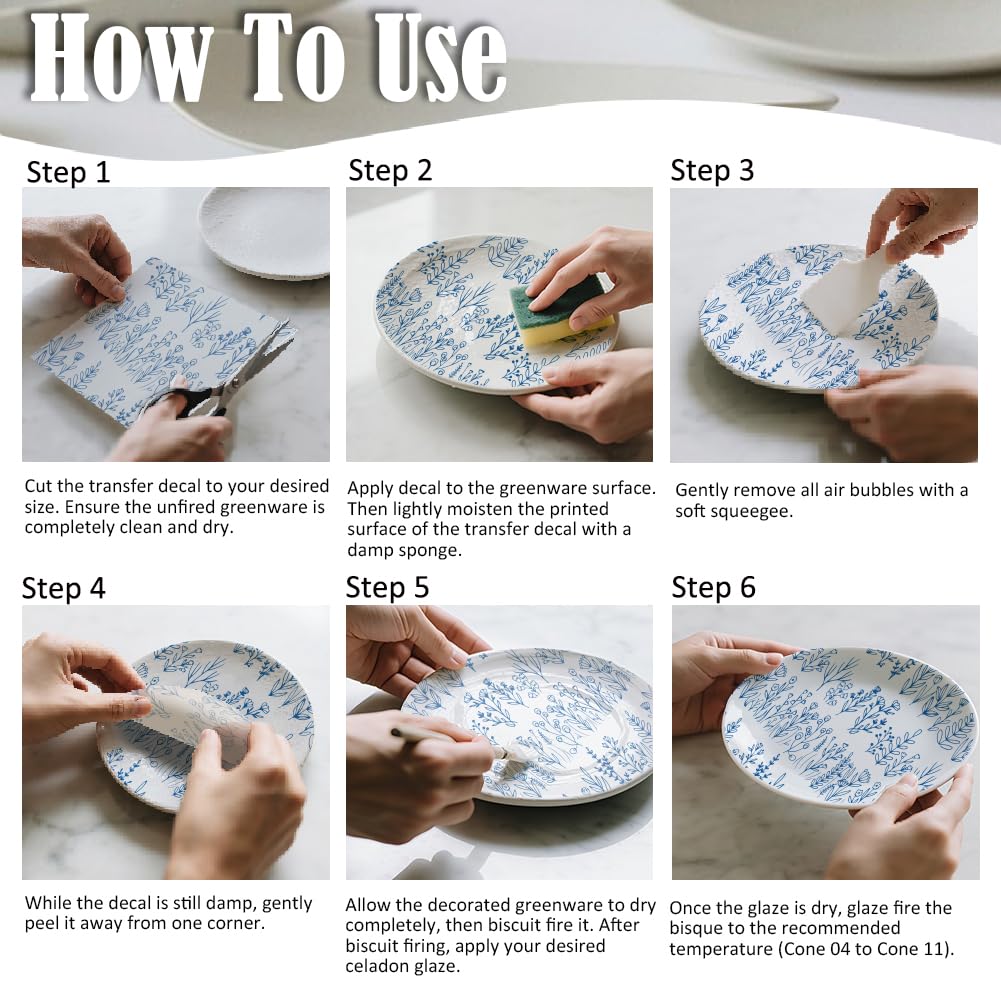 How To Use

Step 1

Cut the transfer decal to your desired size. Ensure the unfired greenware is completely clean and dry.

Step 2

Apply decal to the greenware surface. Then lightly moisten the printed surface of the transfer decal with a damp sponge.

Step 3

Gently remove all air bubbles with a soft squeegee.

Step 4

While the decal is still damp, gently peel it away from one corner.

Step 5

Allow the decorated greenware to dry completely, then biscuit fire it. After biscuit firing, apply your desired celadon glaze.

Step 6

Once the glaze is dry, glaze fire the bisque to the recommended temperature (Cone 04 to Cone 11).