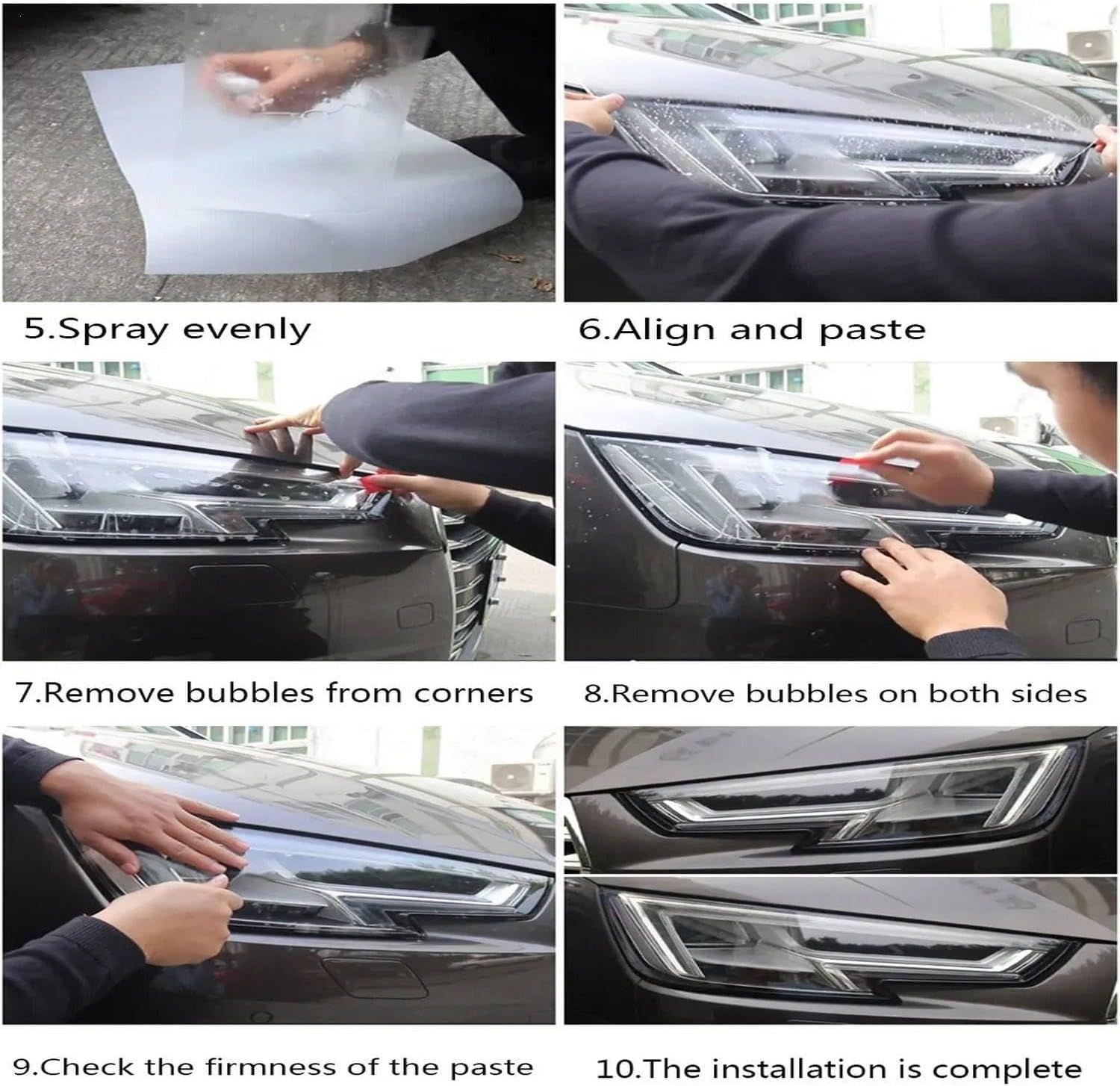 5.Spray evenly

6.Align and paste

7.Remove bubbles from corners

8.Remove bubbles on both sides

9.Check the firmness of the paste

10.The installation is complete