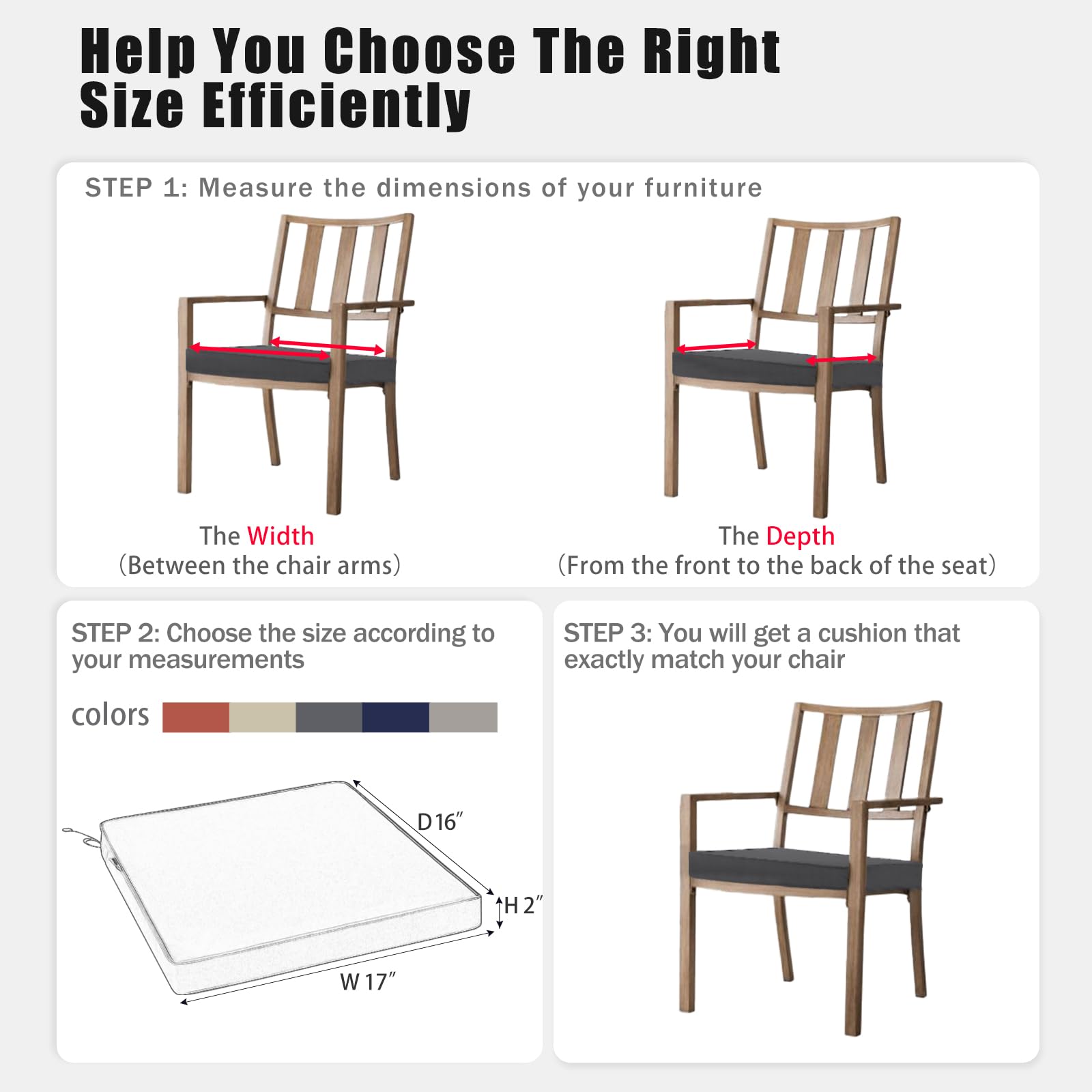 Help You Choose The Right Size Efficiently

STEP 1: Measure the dimensions of your furniture

The Width
(Between the chair arms)

The Depth
(From the front to the back of the seat)

STEP 2: Choose the size according to your measurements

colors

D 16″

H 2″

W 17″

STEP 3: You will get a cushion that exactly match your chair