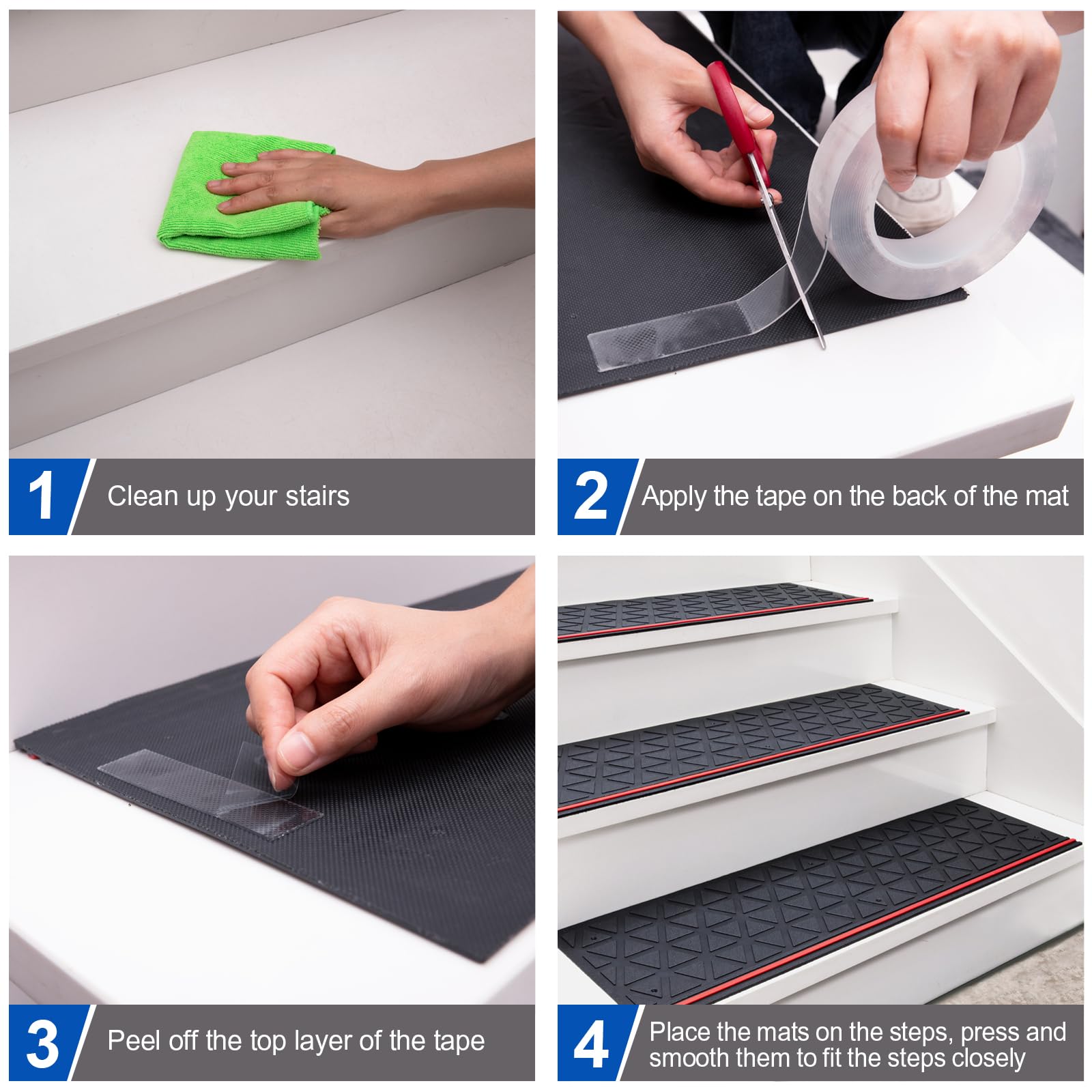 1 Clean up your stairs

2 Apply the tape on the back of the mat

3 Peel off the top layer of the tape

4 Place the mats on the steps, press and smooth them to fit the steps closely