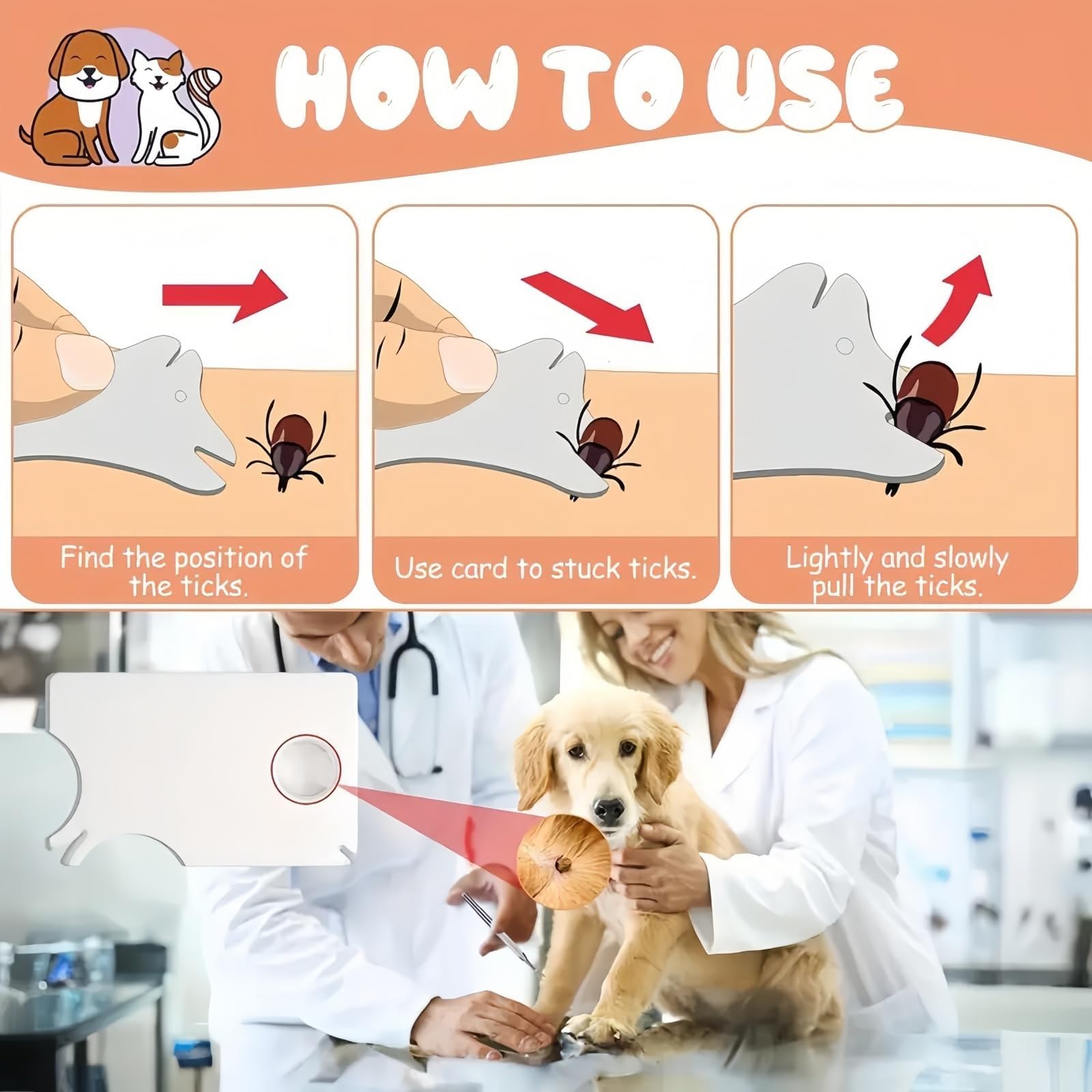 HOW TO USE

Find the position of the ticks.

Use card to stuck ticks.

Lightly and slowly pull the ticks.