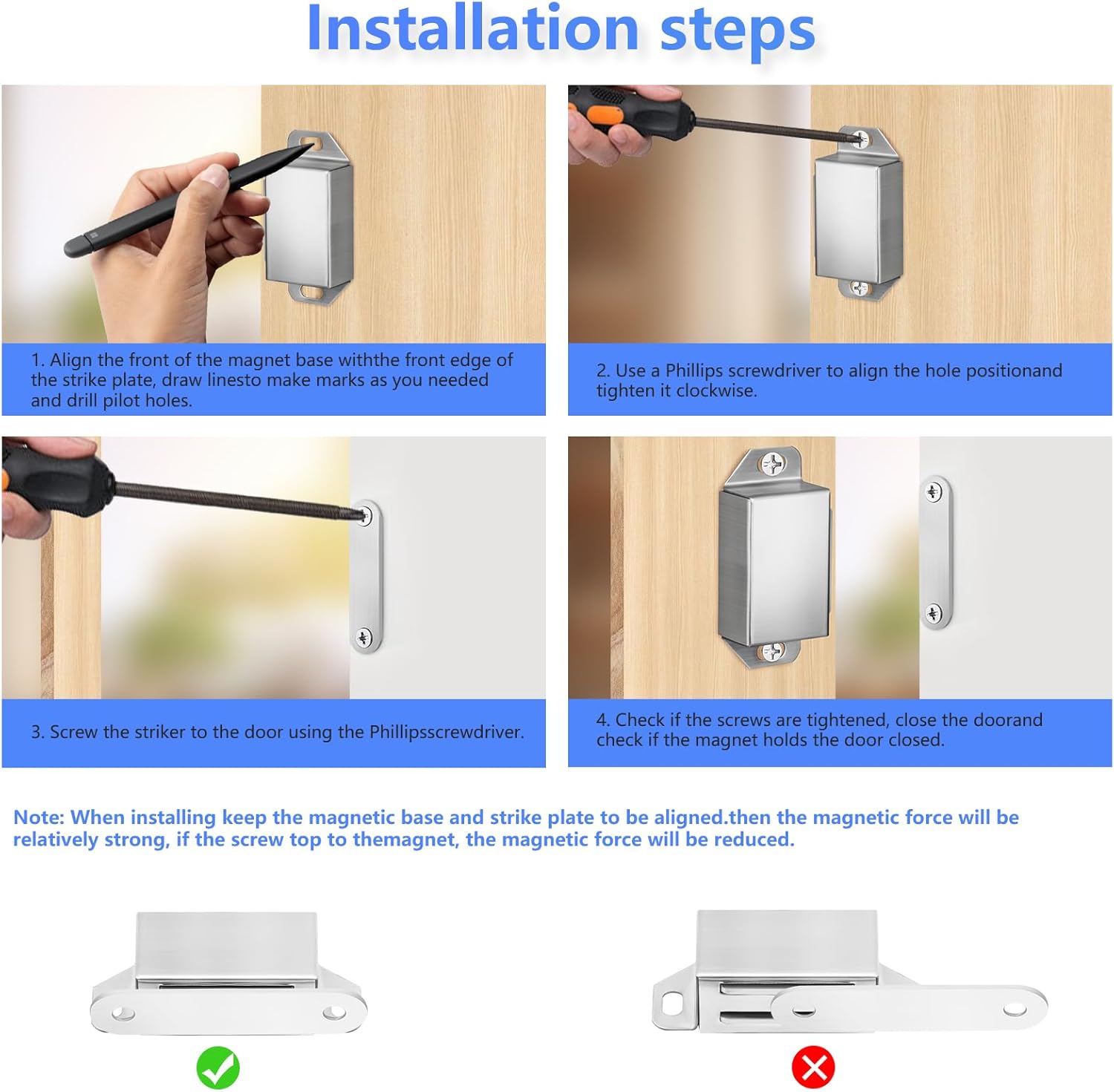 Installation steps

1. Align the front of the magnet base withthe front edge of the strike plate, draw linesto make marks as you needed and drill pilot holes.

2. Use a Phillips screwdriver to align the hole positionand tighten it clockwise.

3. Screw the striker to the door using the Phillipsscrewdriver.

4. Check if the screws are tightened, close the doorand check if the magnet holds the door closed.

Note: When installing keep the magnetic base and strike plate to be aligned.then the magnetic force will be relatively strong, if the screw top to themagnet, the magnetic force will be reduced.