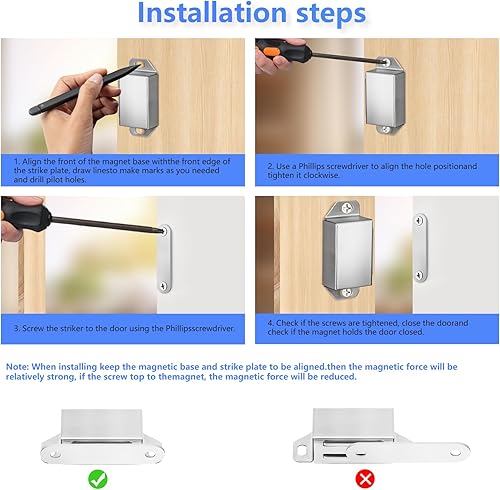 Installation steps

1. Align the front of the magnet base withthe front edge of the strike plate, draw linesto make marks as you needed and drill pilot holes.

2. Use a Phillips screwdriver to align the hole positionand tighten it clockwise.

3. Screw the striker to the door using the Phillipsscrewdriver.

4. Check if the screws are tightened, close the doorand check if the magnet holds the door closed.

Note: When installing keep the magnetic base and strike plate to be aligned.then the magnetic force will be relatively strong, if the screw top to themagnet, the magnetic force will be reduced.