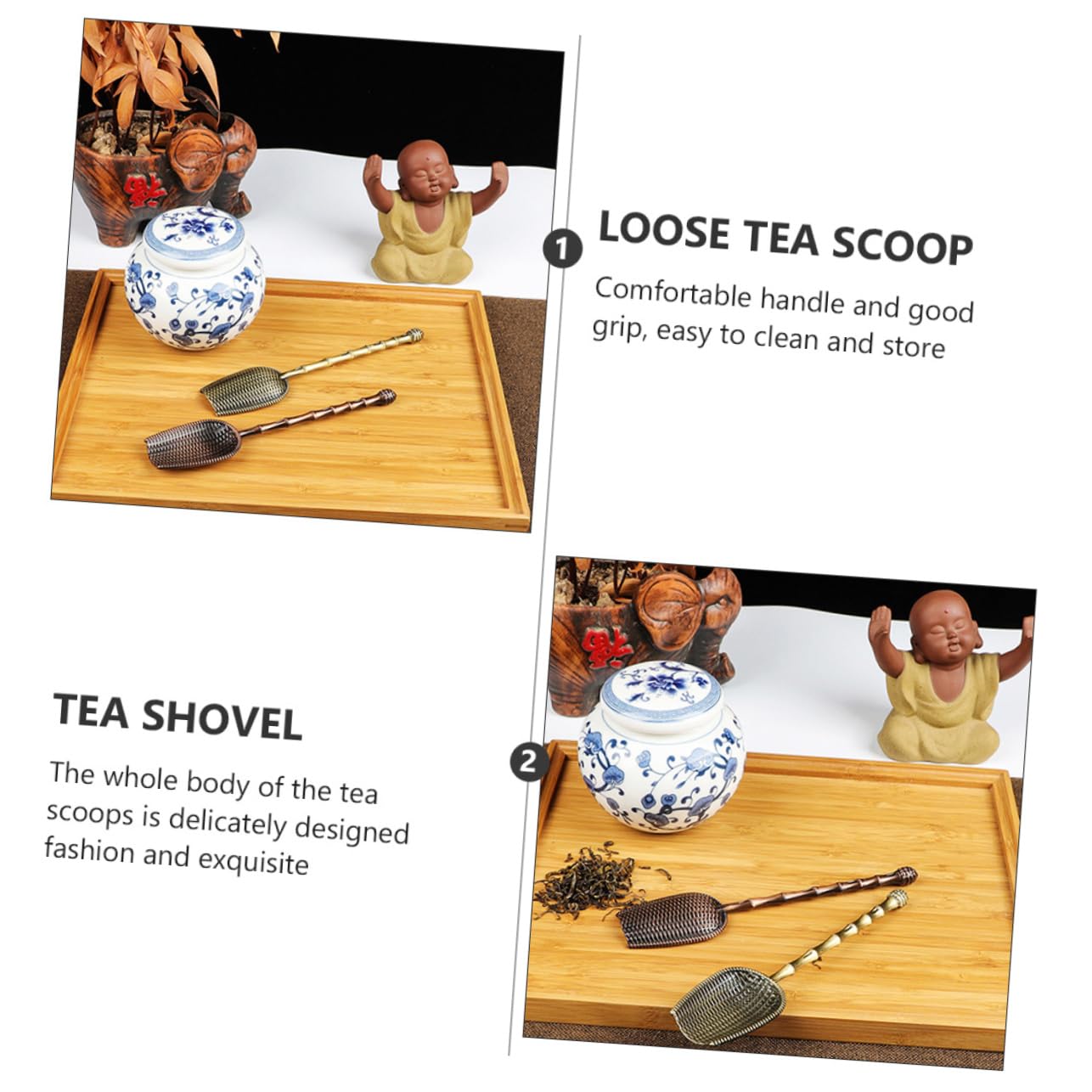 1

LOOSE TEA SCOOP

Comfortable handle and good grip, easy to clean and store

TEA SHOVEL

The whole body of the tea scoops is delicately designed fashion and exquisite

2