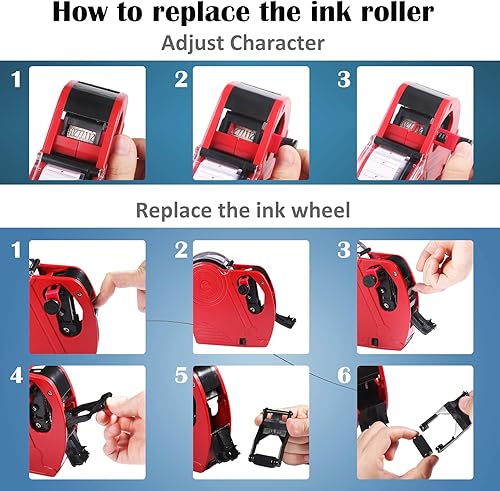 How to replace the ink roller

Adjust Character

1

2

3

Replace the ink wheel

1

2

3

4

5

6