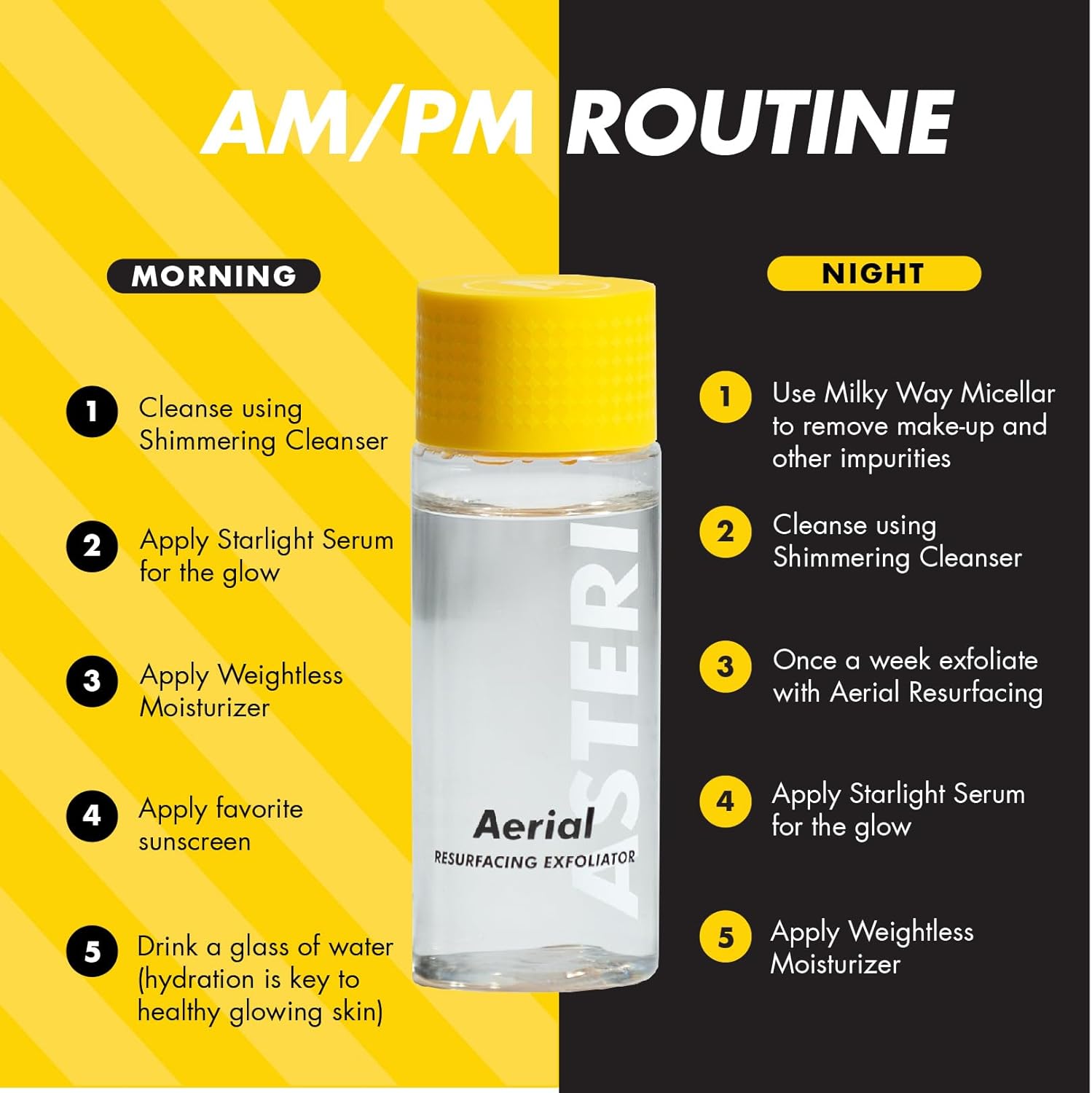 AM/PM ROUTINE

MORNING

1 Cleanse using Shimmering Cleanser

2 Apply Starlight Serum for the glow

3 Apply Weightless Moisturizer

4 Apply favorite sunscreen

5 Drink a glass of water (hydration is key to healthy glowing skin)

ASTERI

Aerial

RESURFACING EXFOLIATOR

NIGHT

1 Use Milky Way Micellar to remove make-up and other impurities

2 Cleanse using Shimmering Cleanser

3 Once a week exfoliate with Aerial Resurfacing

4 Apply Starlight Serum for the glow

5 Apply Weightless Moisturizer