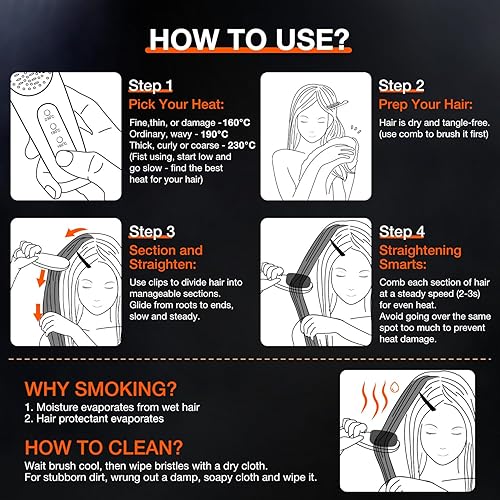 HOW TO USE?

230°C
190°C
160°C

Step 1
Pick Your Heat:
Fine,thin, or damage -160°C
Ordinary, wavy - 190°C
Thick, curly or coarse - 230°C
(Fist using, start low and go slow - find the best heat for your hair)

Step 2
Prep Your Hair:
Hair is dry and tangle-free. (use comb to brush it first)

Step 3
Section and Straighten:
Use clips to divide hair into manageable sections. Glide from roots to ends, slow and steady.

Step 4
Straightening Smarts:
Comb each section of hair at a steady speed (2-3s) for even heat. Avoid going over the same spot too much to prevent heat damage.

WHY SMOKING?
1. Moisture evaporates from wet hair
2. Hair protectant evaporates

HOW TO CLEAN?
Wait brush cool, then wipe bristles with a dry cloth. For stubborn dirt, wrung out a damp, soapy cloth and wipe it.