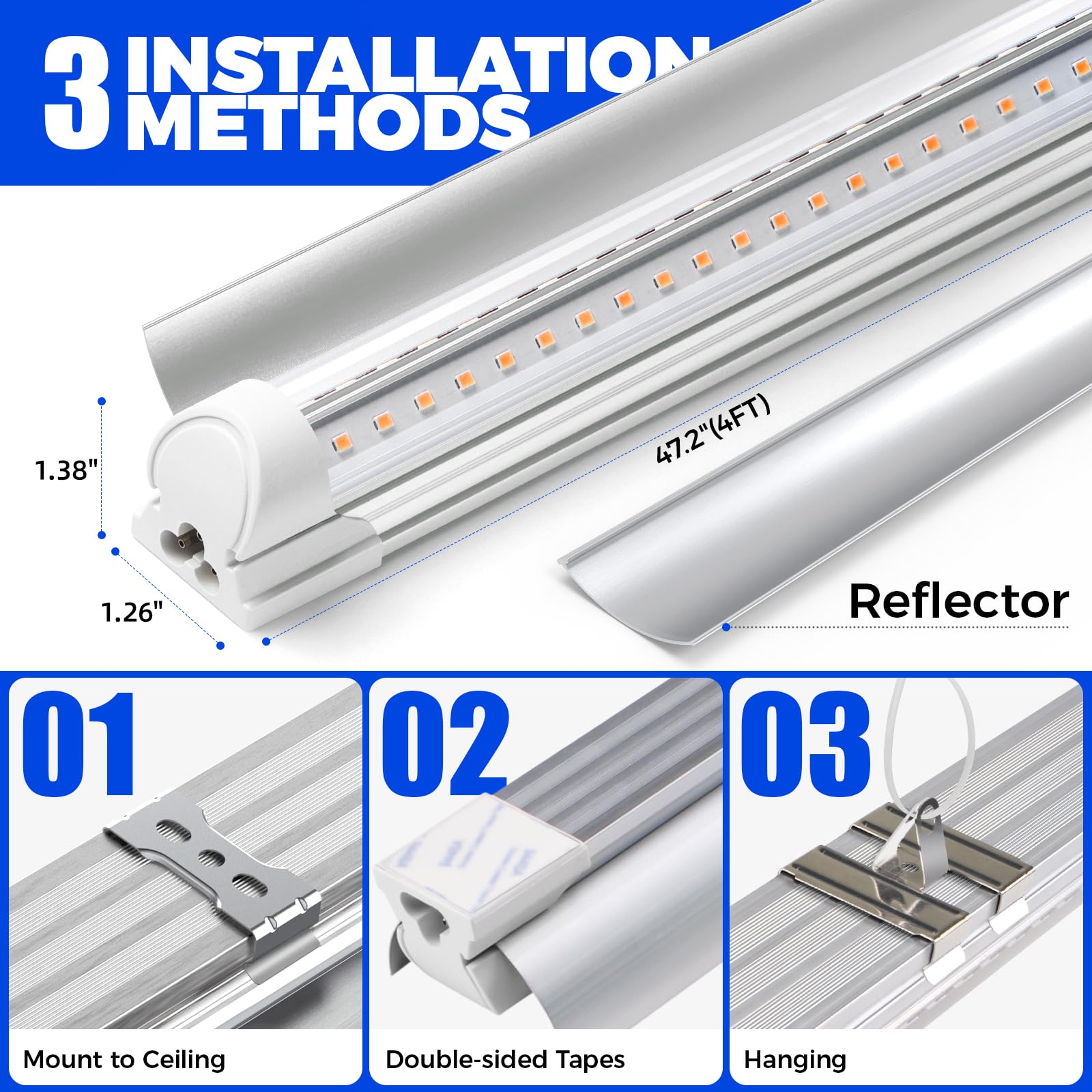 3 INSTALLATION METHODS

1.38"

1.26"

47.2"(4FT)

Reflector

01

Mount to Ceiling

02

Double-sided Tapes

03

Hanging