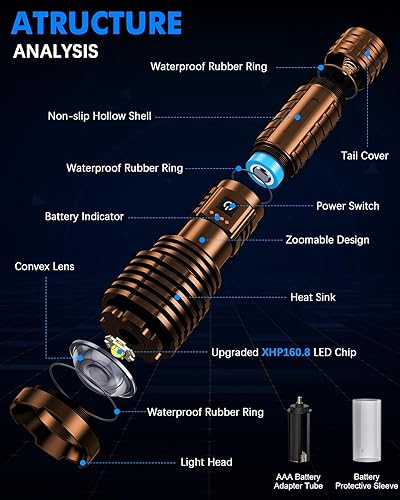 ATRUCTURE
ANALYSIS

Waterproof Rubber Ring

Non-slip Hollow Shell

Tail Cover

Waterproof Rubber Ring

Power Switch

Battery Indicator

Zoomable Design

Convex Lens

Heat Sink

Upgraded XHP160.8 LED Chip

Waterproof Rubber Ring

Light Head

AAA Battery Adapter Tube

Battery Protective Sleeve