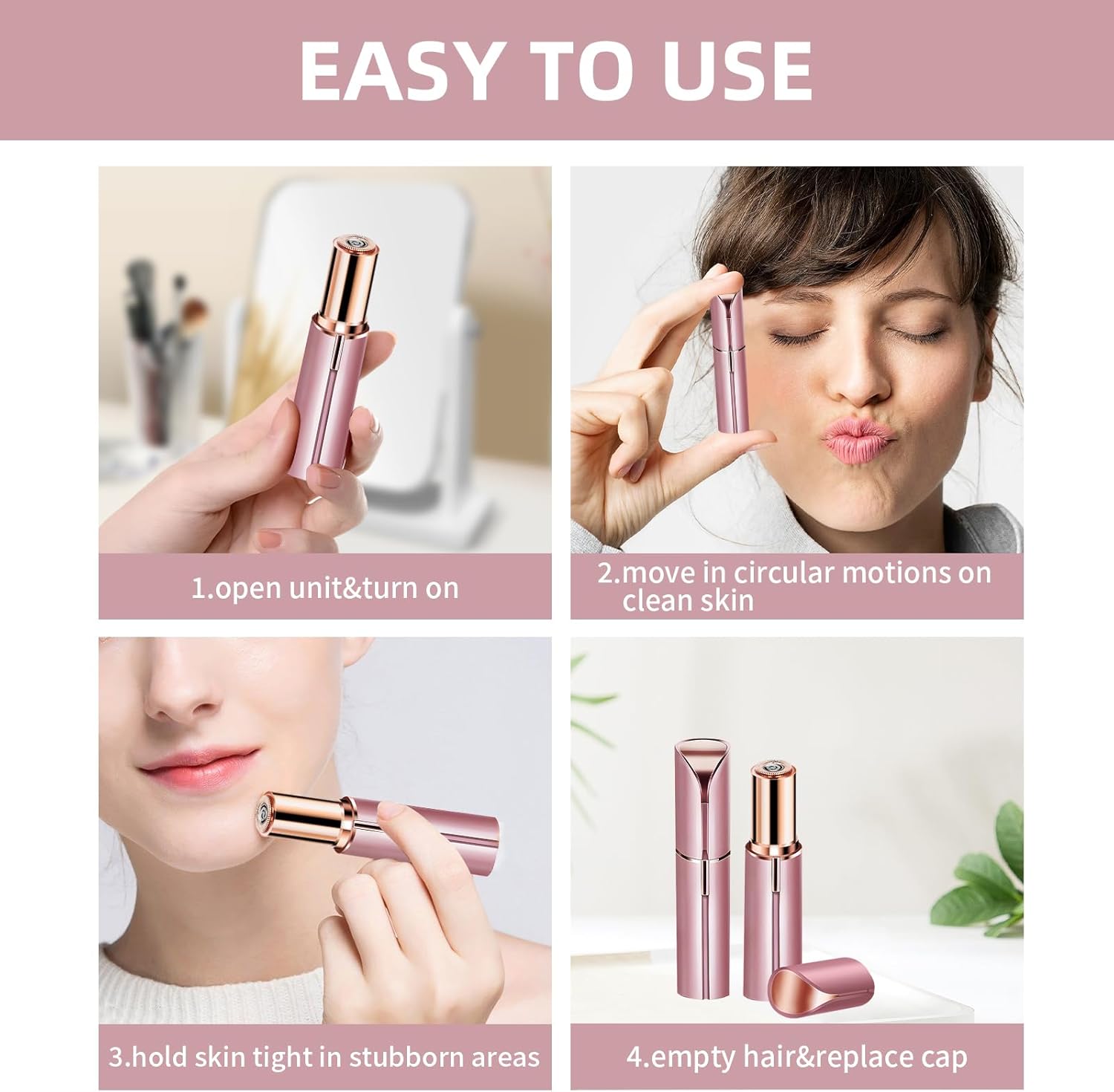 EASY TO USE

1.open unit&turn on

2.move in circular motions on clean skin

3.hold skin tight in stubborn areas

4.empty hair&replace cap