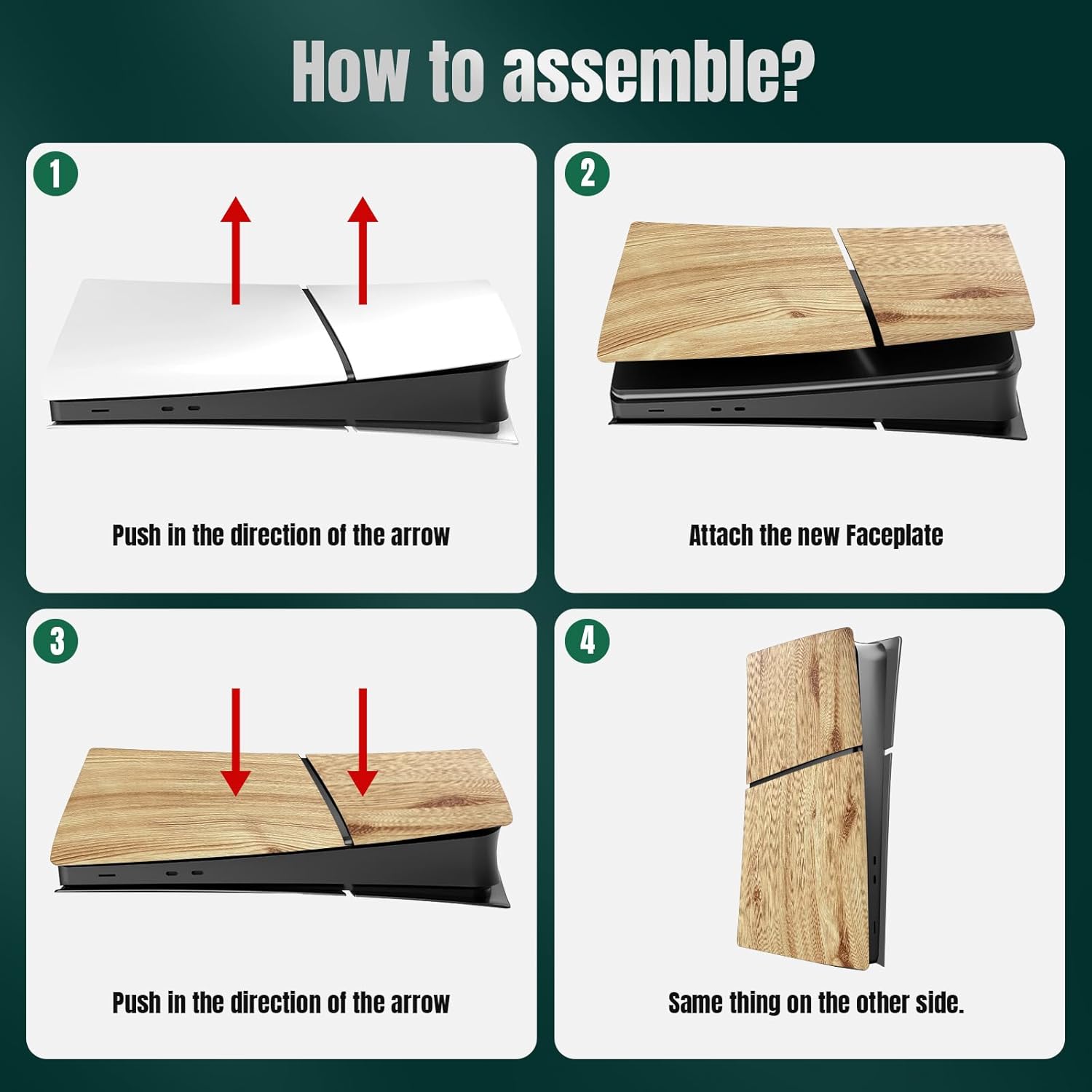 How to assemble?

1

Push in the direction of the arrow

2

Attach the new Faceplate

3

Push in the direction of the arrow

4

Same thing on the other side.