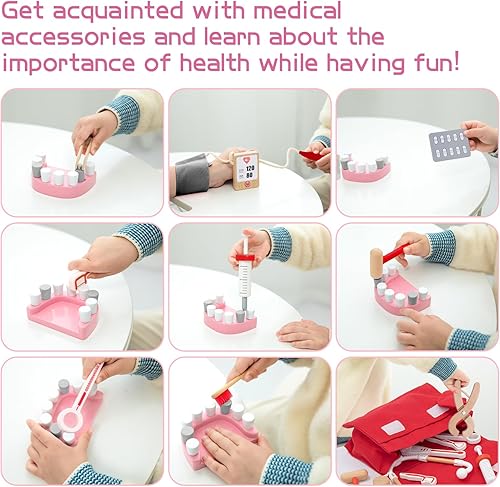 Get acquainted with medical accessories and learn about the importance of health while having fun!

120
80