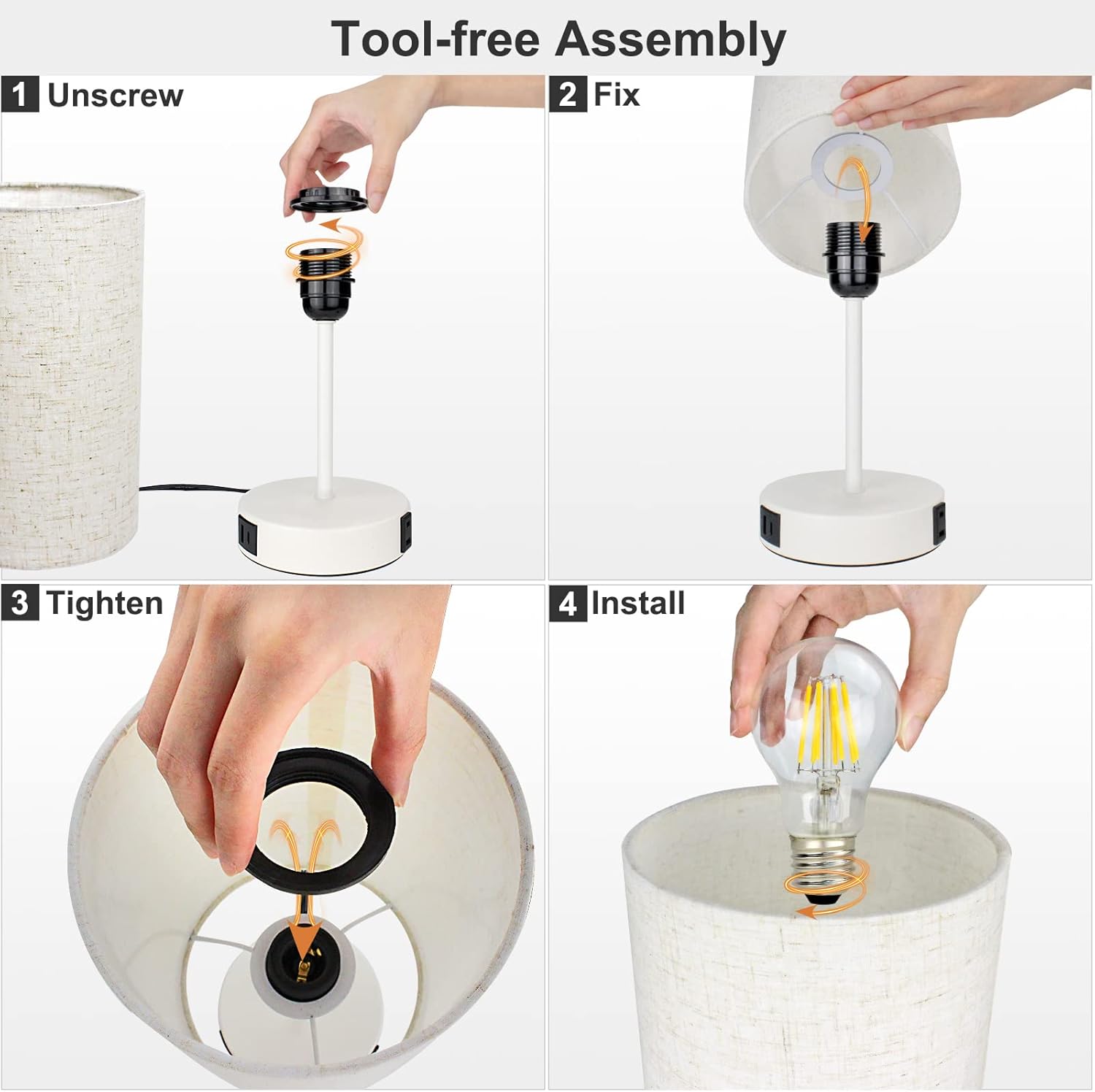 Tool-free Assembly

1 Unscrew

2 Fix

3 Tighten

4 Install