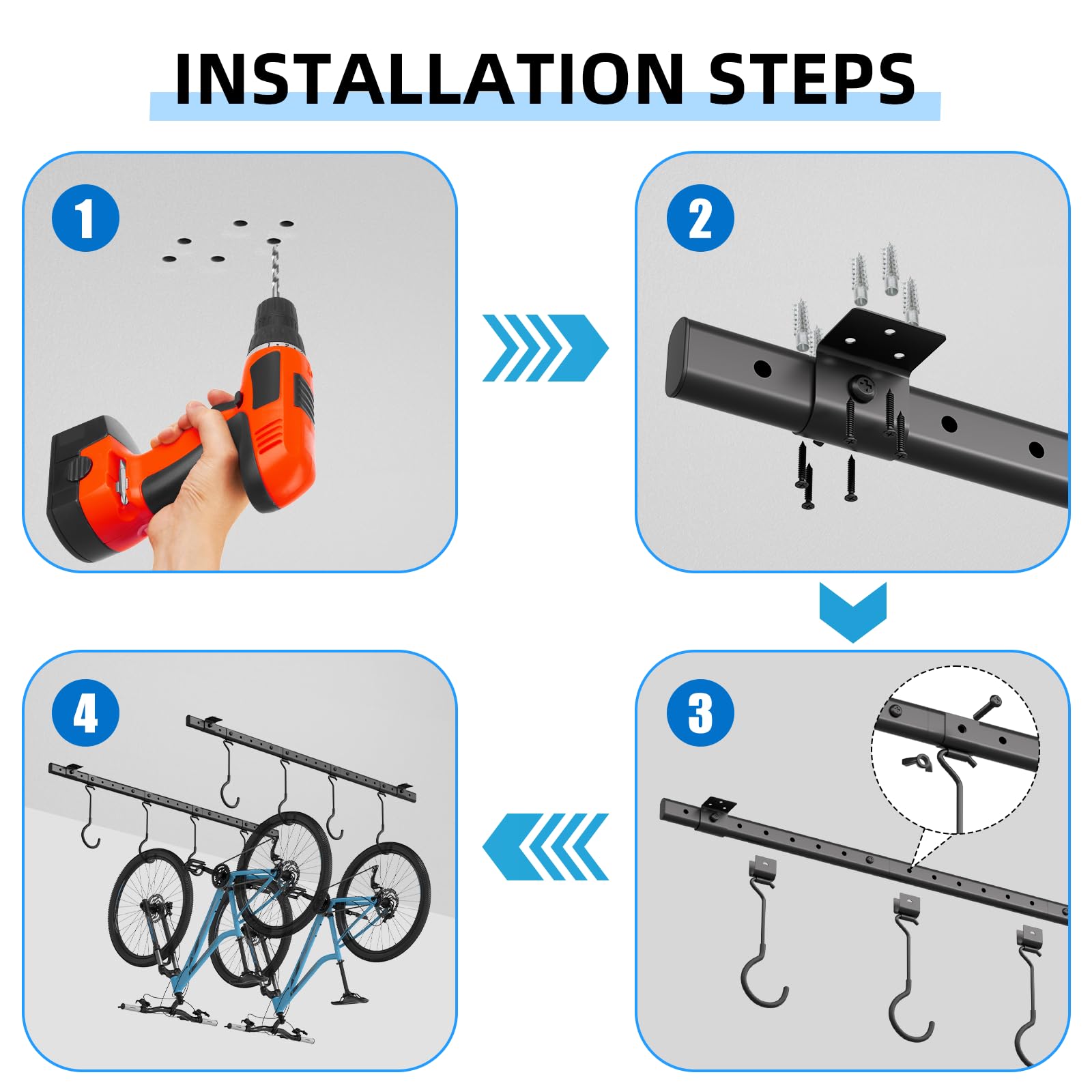 INSTALLATION STEPS

1

2

3

4