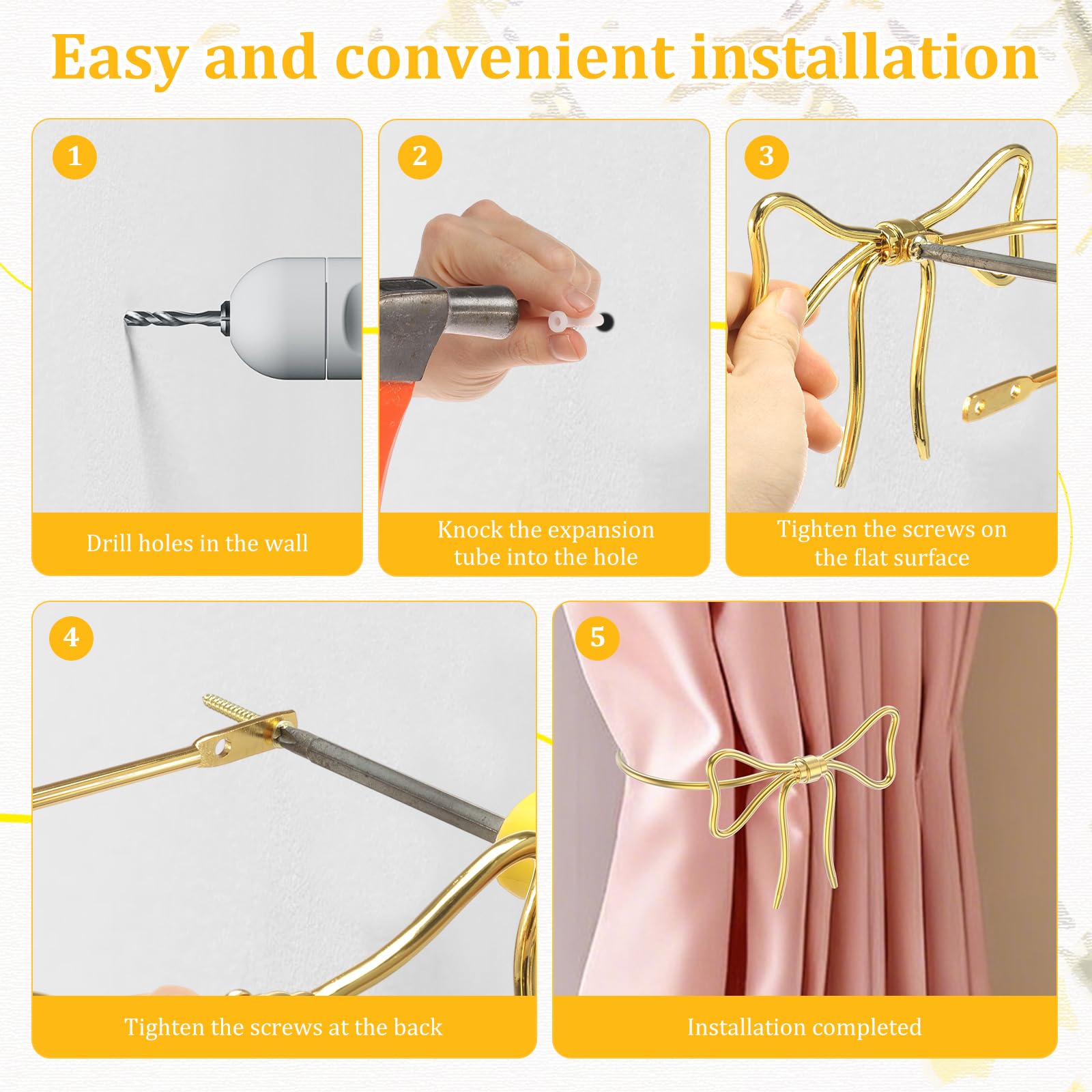 Easy and convenient installation

1

Drill holes in the wall

2

Knock the expansion tube into the hole

3

Tighten the screws on the flat surface

4

Tighten the screws at the back

5

Installation completed