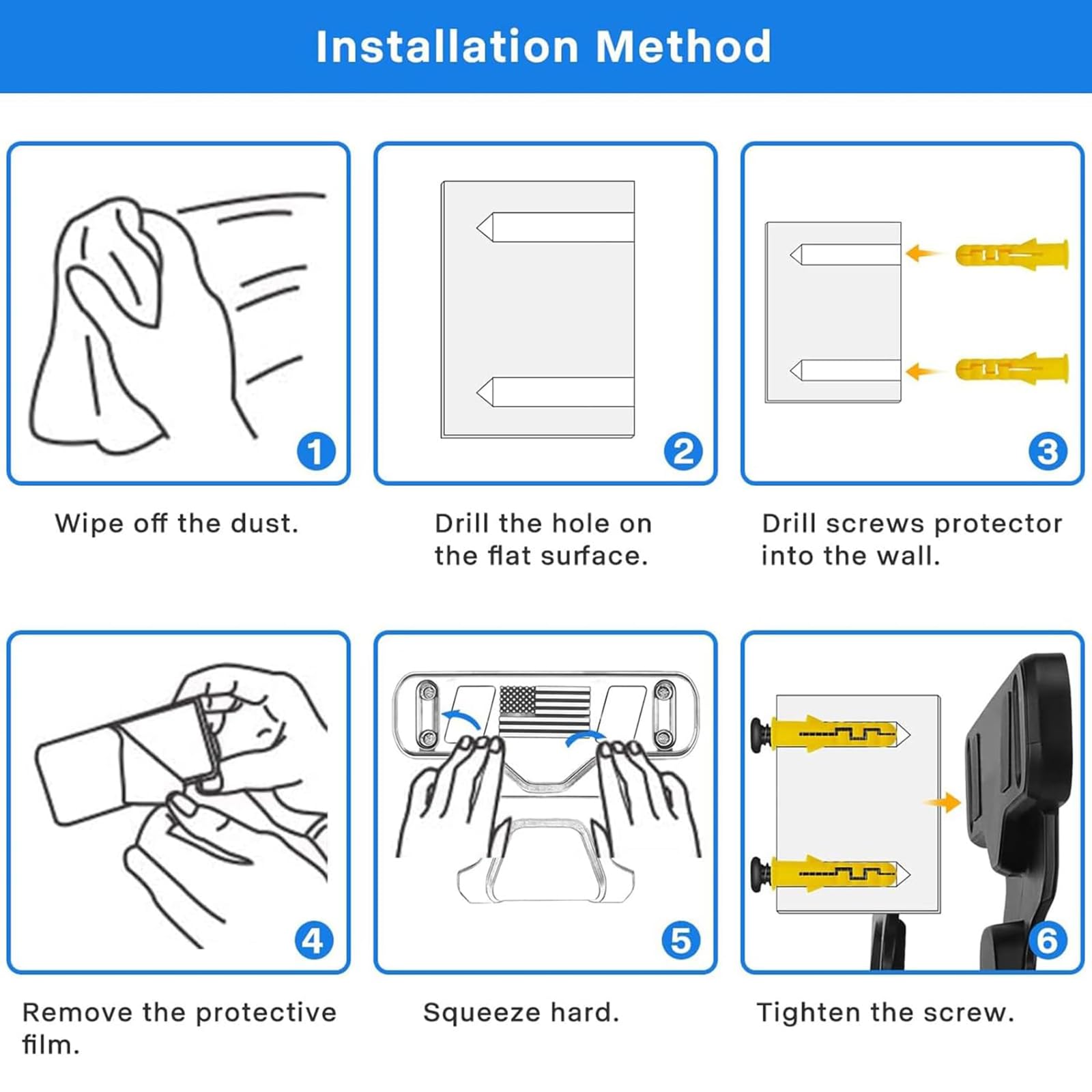 Installation Method

1

Wipe off the dust.

2

Drill the hole on the flat surface.

3

Drill screws protector into the wall.

4

Remove the protective film.

5

Squeeze hard.

6

Tighten the screw.