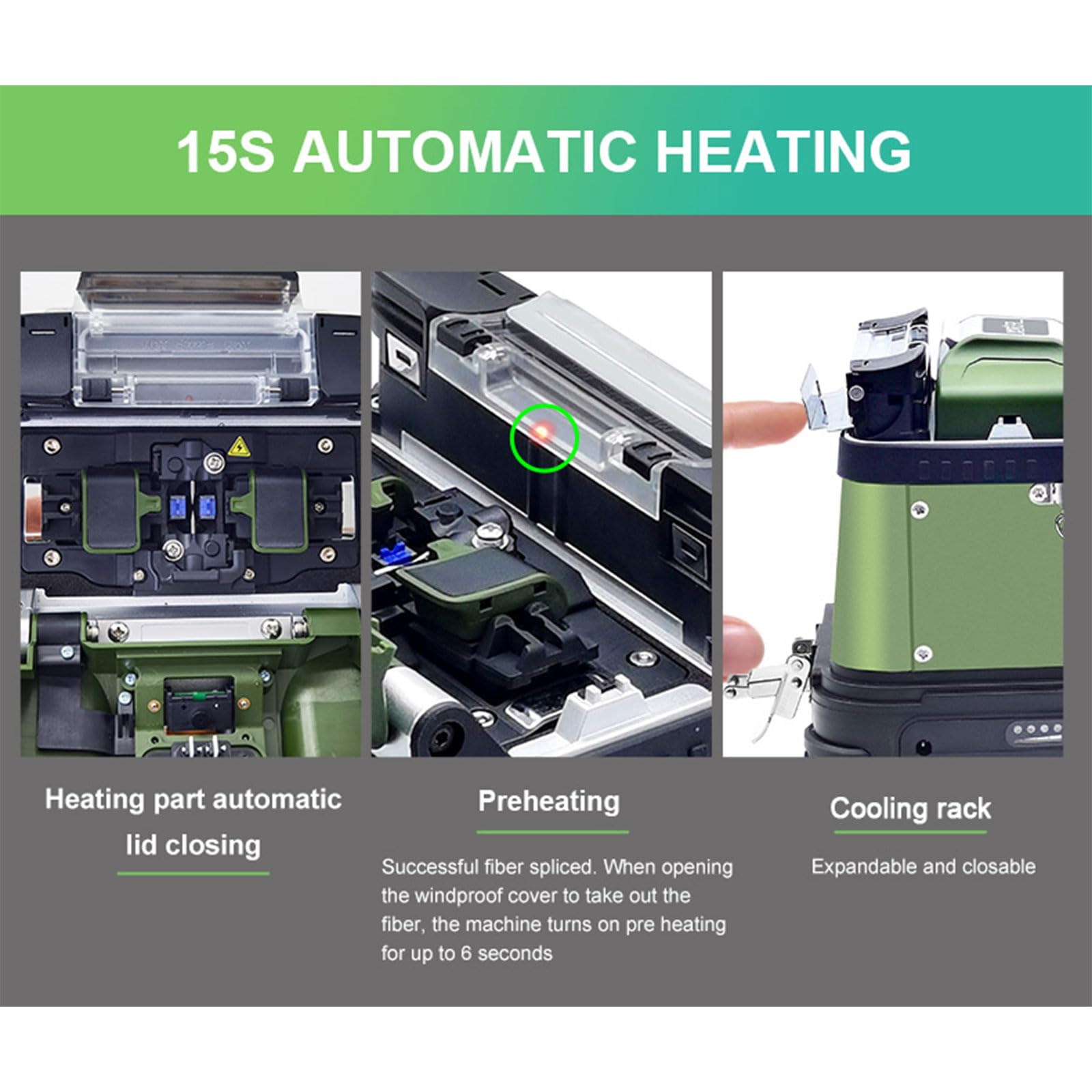 15S AUTOMATIC HEATING

Heating part automatic lid closing

Preheating

Successful fiber spliced. When opening the windproof cover to take out the fiber, the machine turns on pre heating for up to 6 seconds

Cooling rack

Expandable and closable