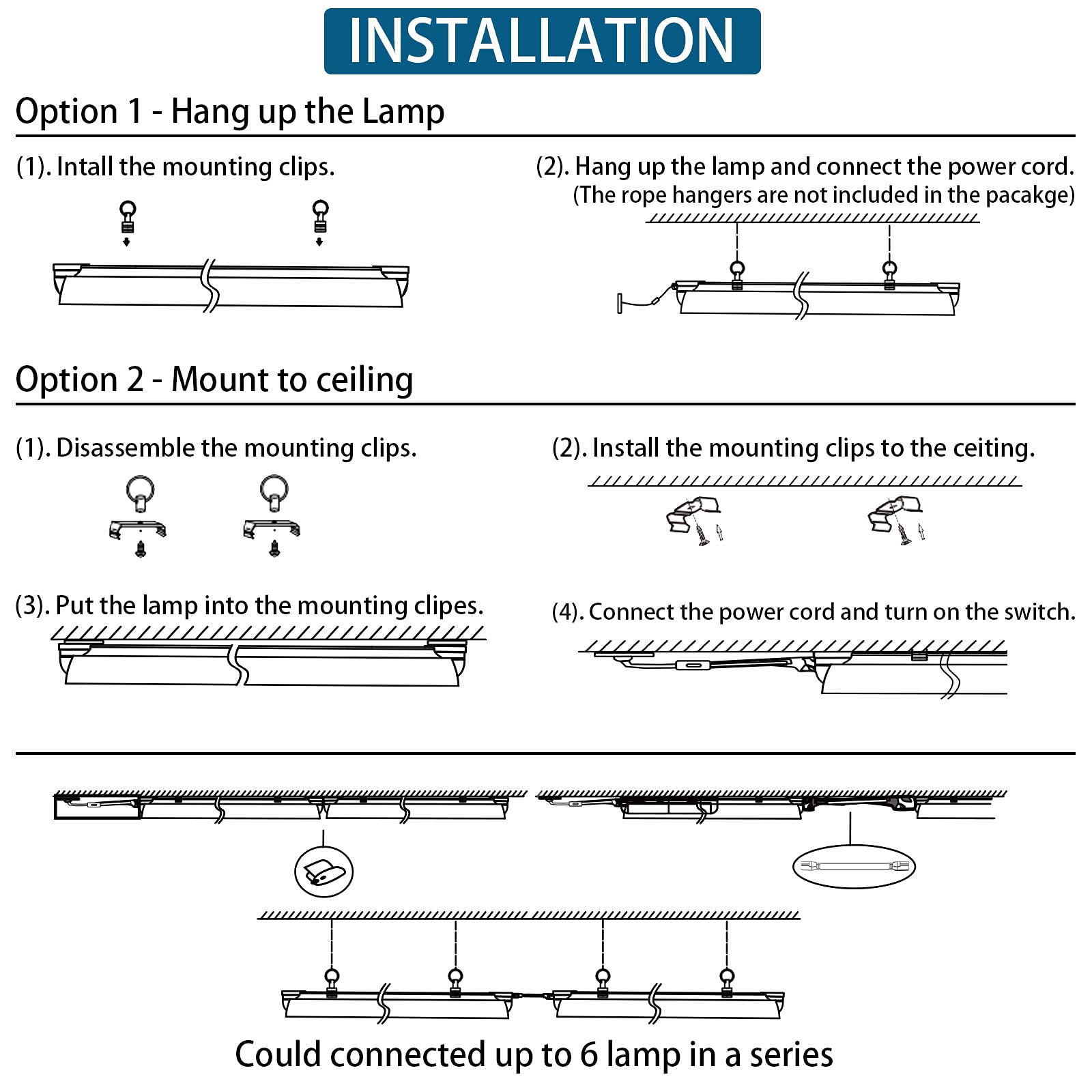 INSTALLATION

Option 1 - Hang up the Lamp

(1). Intall the mounting clips.

(2). Hang up the lamp and connect the power cord.
(The rope hangers are not included in the pacakge)

Option 2 - Mount to ceiling

(1). Disassemble the mounting clips.

(2). Install the mounting clips to the ceiting.

(3). Put the lamp into the mounting clipes.

(4). Connect the power cord and turn on the switch.

Could connected up to 6 lamp in a series