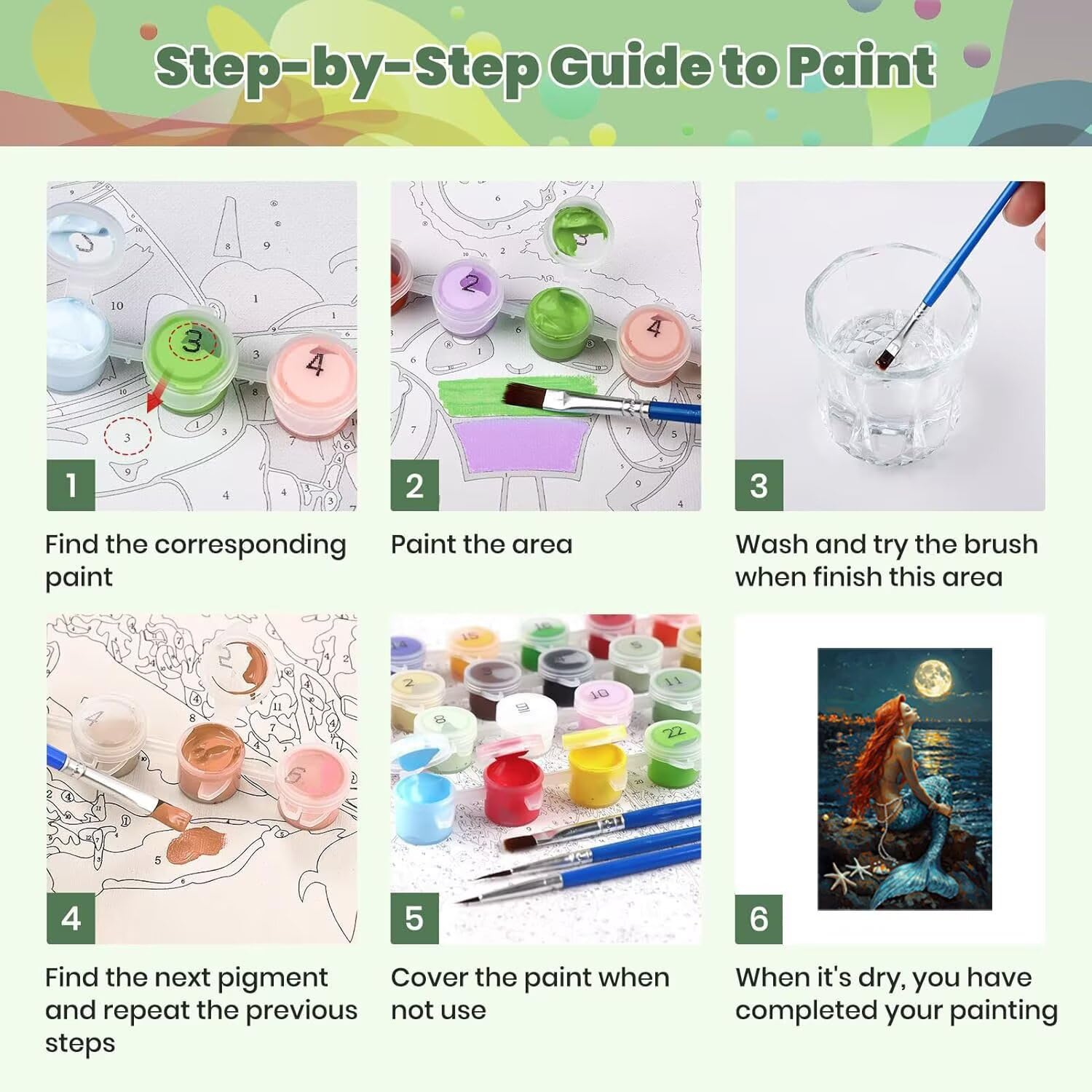 Step-by-Step Guide to Paint

1

Find the corresponding paint

2

Paint the area

3

Wash and try the brush when finish this area

4

Find the next pigment and repeat the previous steps

5

Cover the paint when not use

6

When it's dry, you have completed your painting