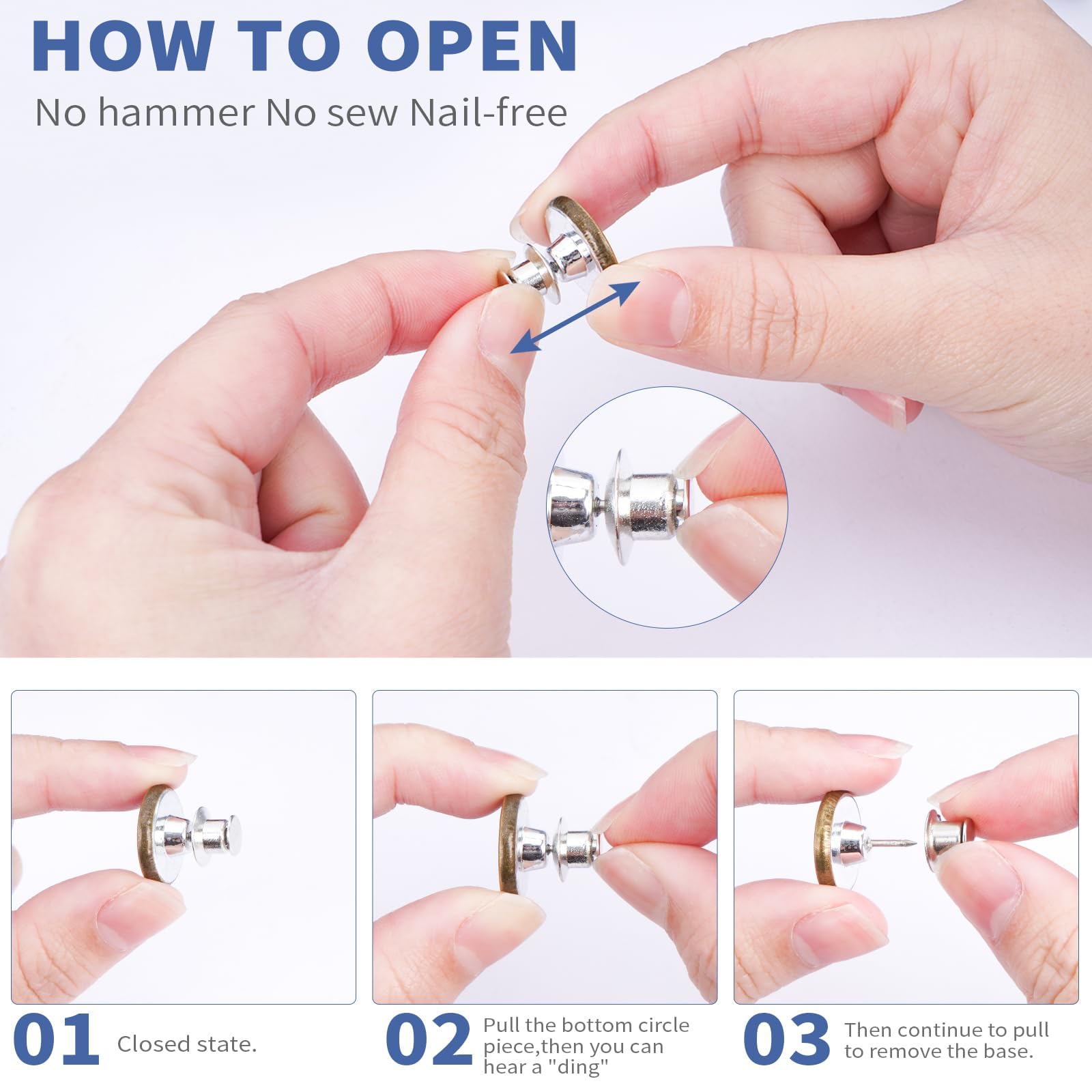 HOW TO OPEN
No hammer No sew Nail-free

01 Closed state.

02 Pull the bottom circle piece,then you can hear a "ding"

03 Then continue to pull to remove the base.