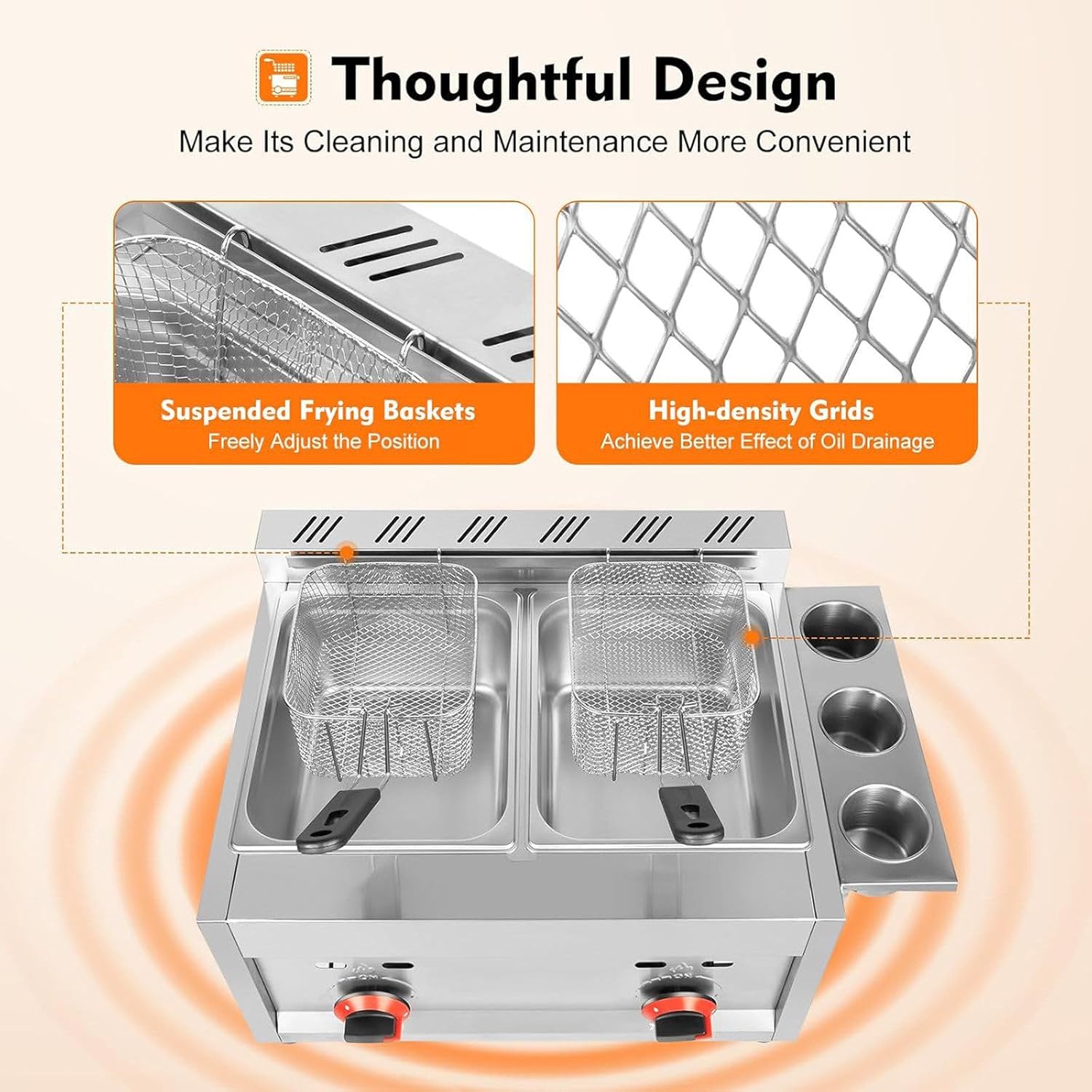 Thoughtful Design
Make Its Cleaning and Maintenance More Convenient

Suspended Frying Baskets
Freely Adjust the Position

High-density Grids
Achieve Better Effect of Oil Drainage