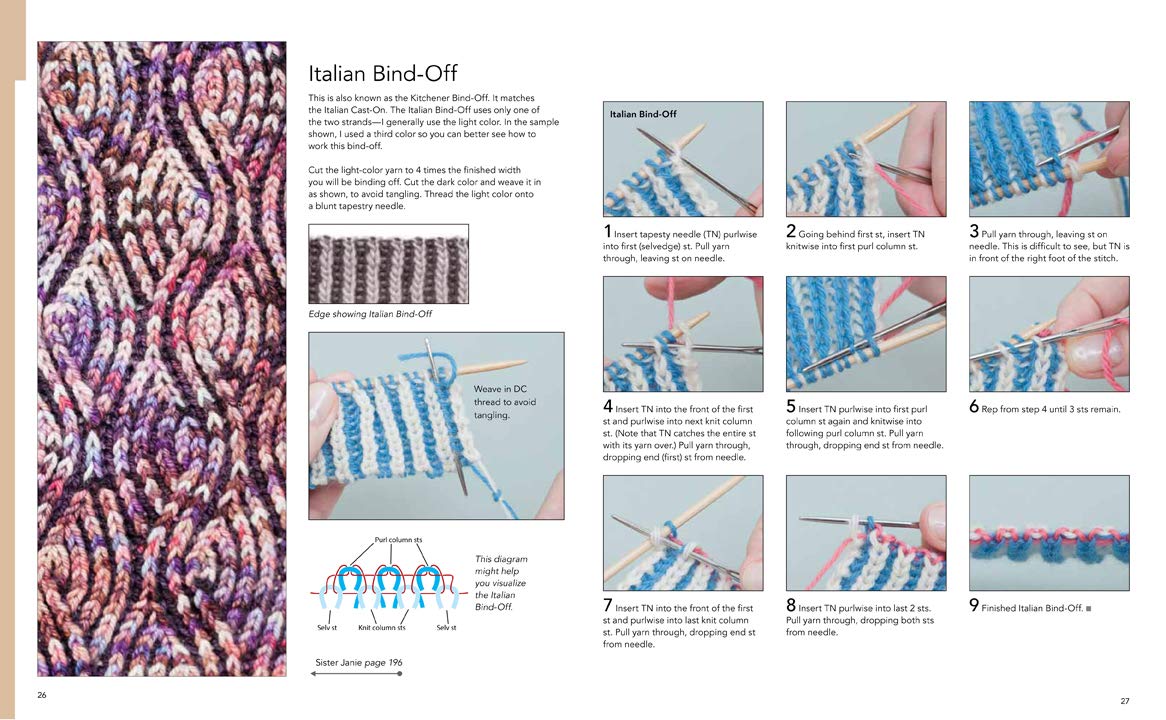 Italian Bind-Off

This is also known as the Kitchener Bind-Off. It matches the Italian Cast-On. The Italian Bind-Off uses only one of the two strands—I generally use the light color. In the sample shown, I used a third color so you can better see how to work this bind-off.

Cut the light-color yarn to 4 times the finished width you will be binding off. Cut the dark color and weave it in as shown, to avoid tangling. Thread the light color onto a blunt tapestry needle.

Edge showing Italian Bind-Off

Weave in DC thread to avoid tangling.

Purl column sts

Selv st

Knit column sts

Selv st

This diagram might help you visualize the Italian Bind-Off.

Sister Janie page 196

Italian Bind-Off

1 Insert tapesty needle (TN) purlwise into first (selvedge) st. Pull yarn through, leaving st on needle.

2 Going behind first st, insert TN knitwise into first purl column st.

3 Pull yarn through, leaving st on needle. This is difficult to see, but TN is in front of the right foot of the stitch.

4 Insert TN into the front of the first st and purlwise into next knit column st. (Note that TN catches the entire st with its yarn over.) Pull yarn through, dropping end (first) st from needle.

5 Insert TN purlwise into first purl column st again and knitwise into following purl column st. Pull yarn through, dropping end st from needle.

6 Rep from step 4 until 3 sts remain.

7 Insert TN into the front of the first st and purlwise into last knit column st. Pull yarn through, dropping end st from needle.

8 Insert TN purlwise into last 2 sts. Pull yarn through, dropping both sts from needle.

9 Finished Italian Bind-Off. ■

26

27