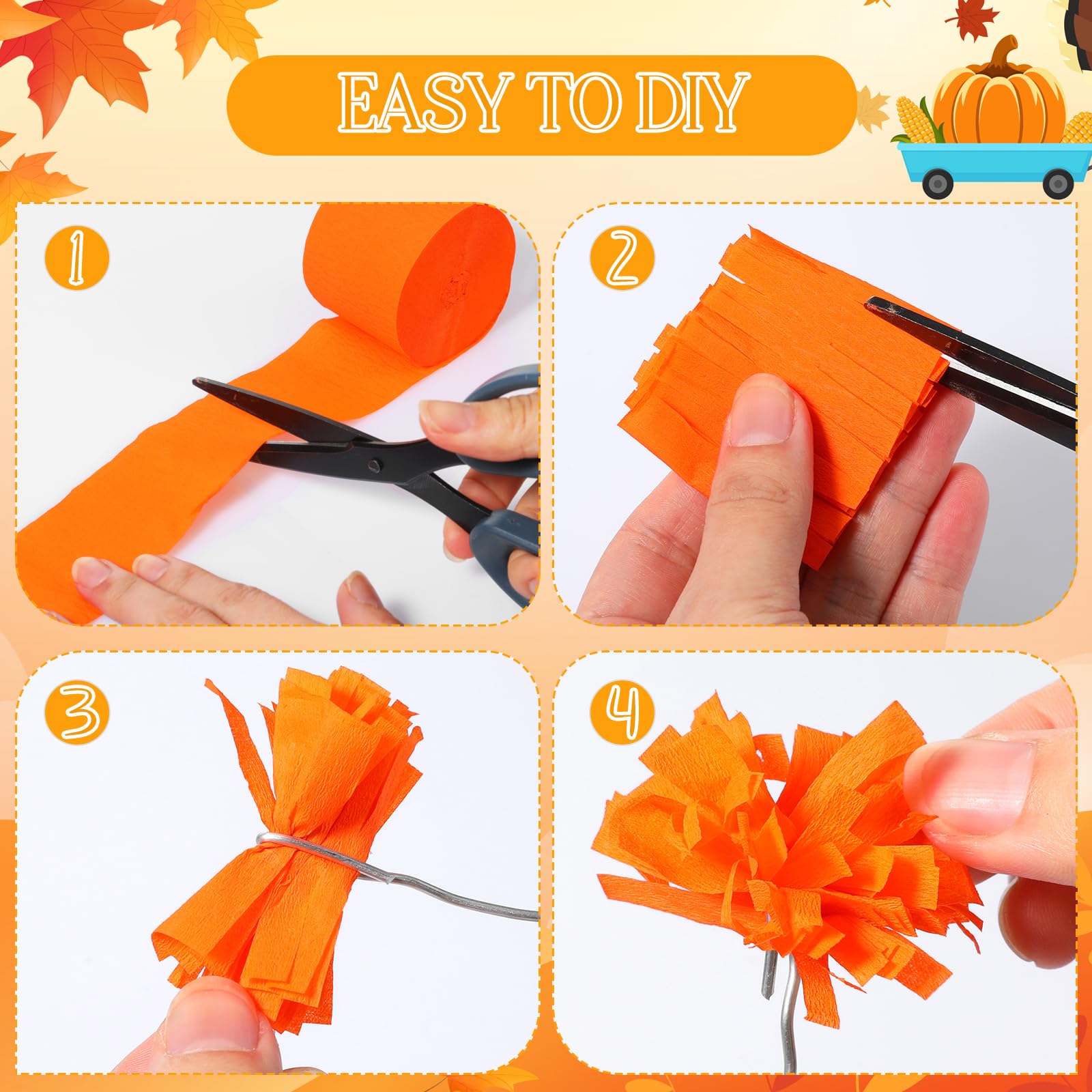 EASY TO DIY

1

2

3

4