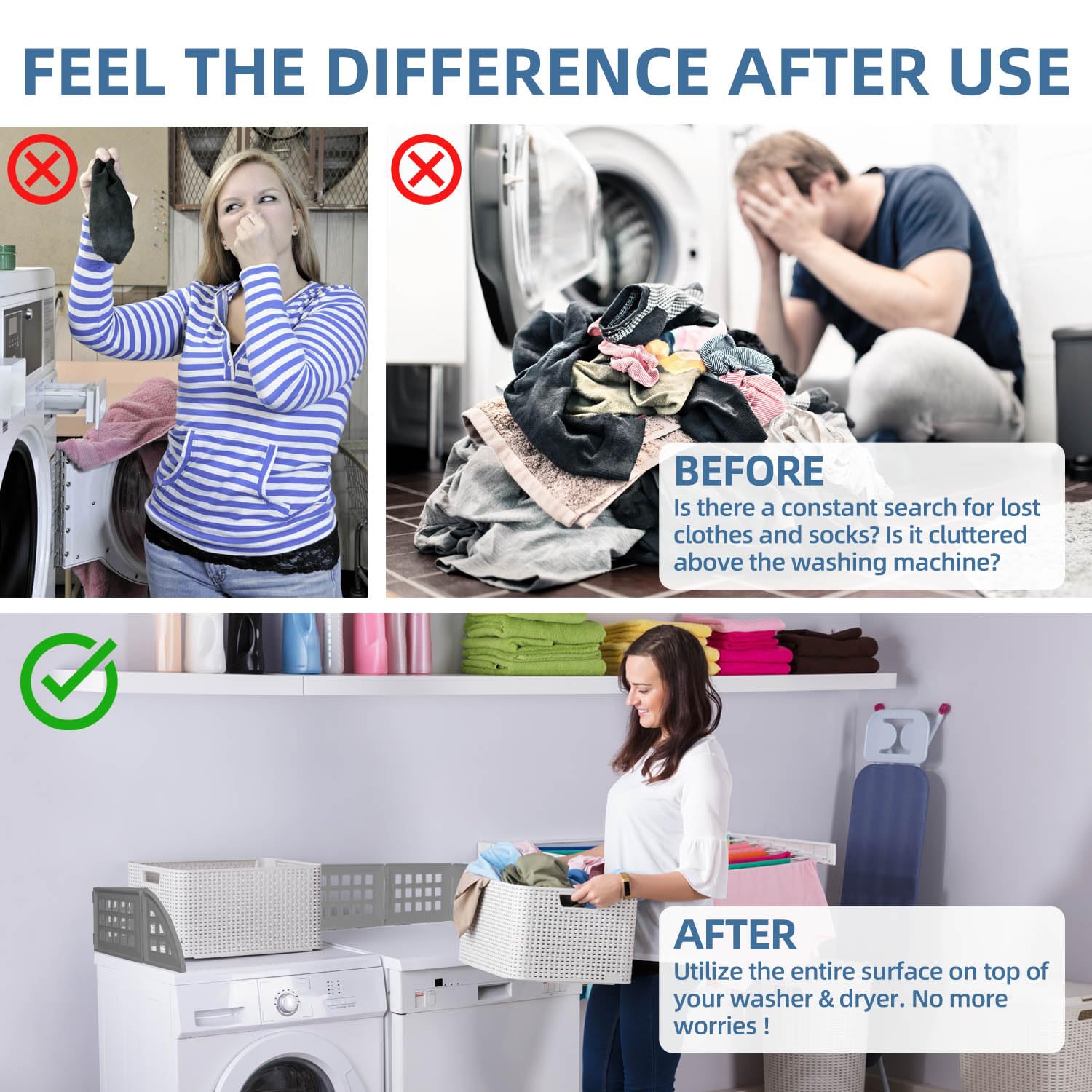 FEEL THE DIFFERENCE AFTER USE

BEFORE
Is there a constant search for lost clothes and socks? Is it cluttered above the washing machine?

AFTER
Utilize the entire surface on top of your washer & dryer. No more worries !