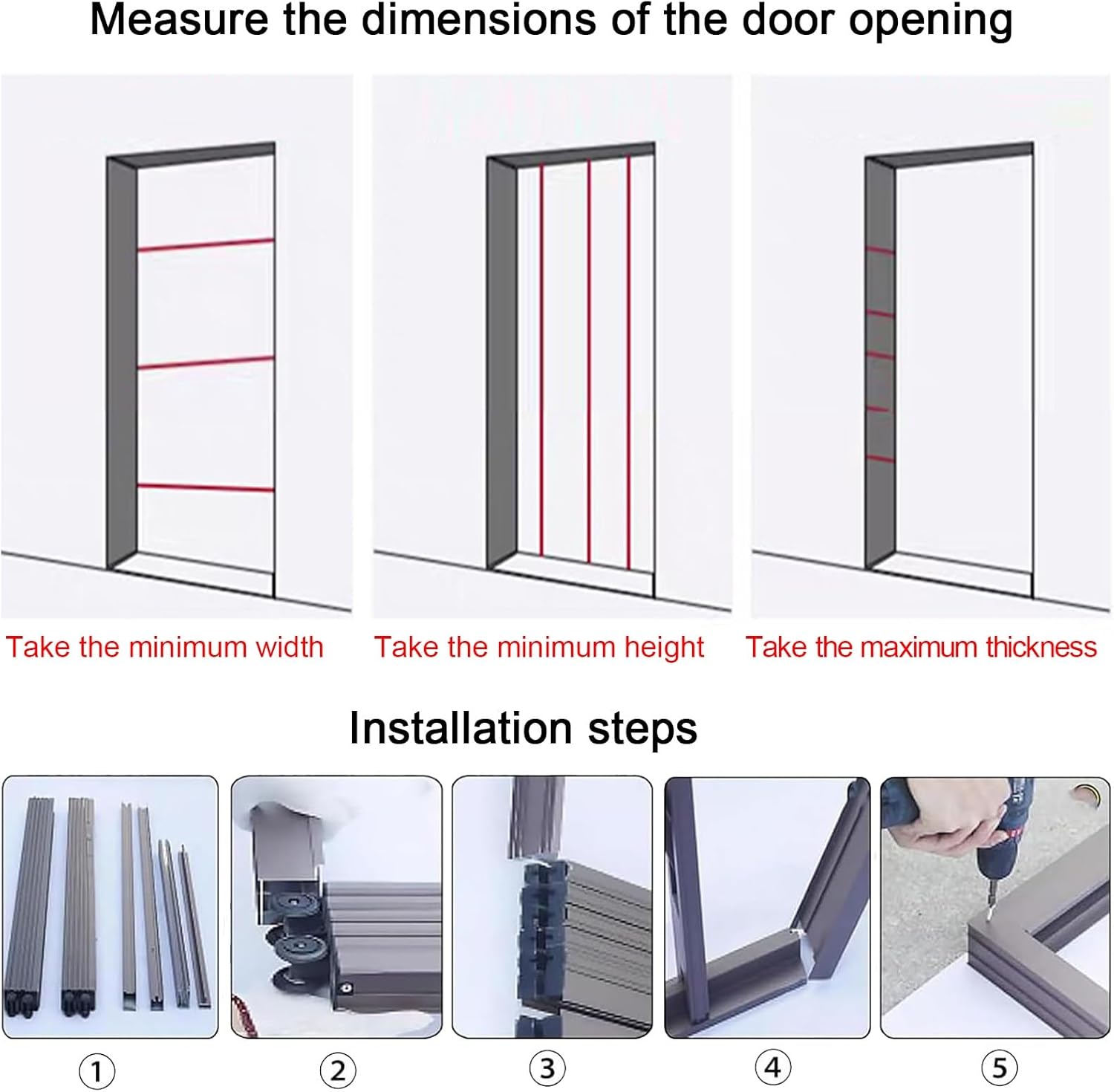 Measure the dimensions of the door opening

Take the minimum width

Take the minimum height

Take the maximum thickness

Installation steps

①

②

③

④

⑤