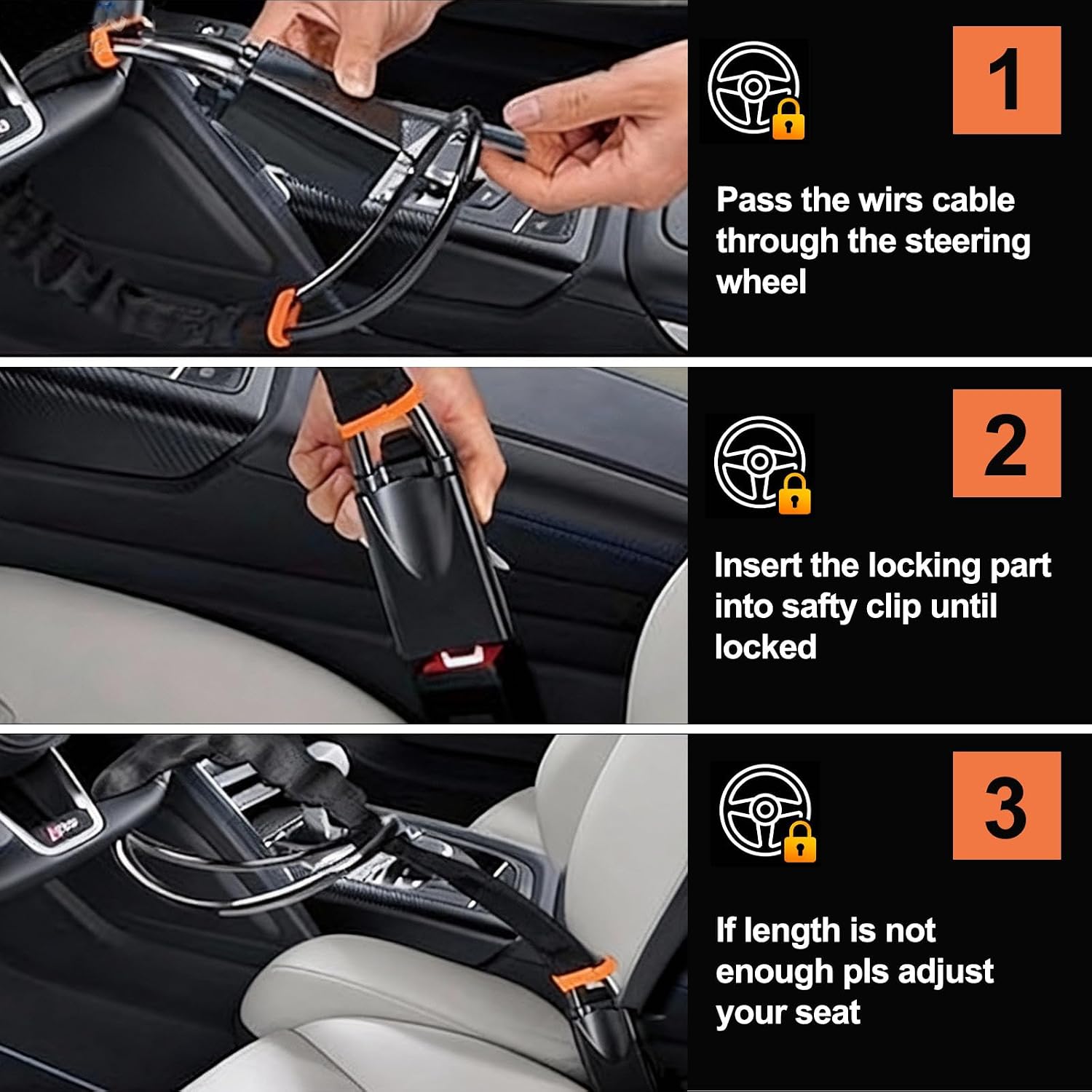 1

Pass the wirs cable through the steering wheel

2

Insert the locking part into safty clip until locked

3

If length is not enough pls adjust your seat