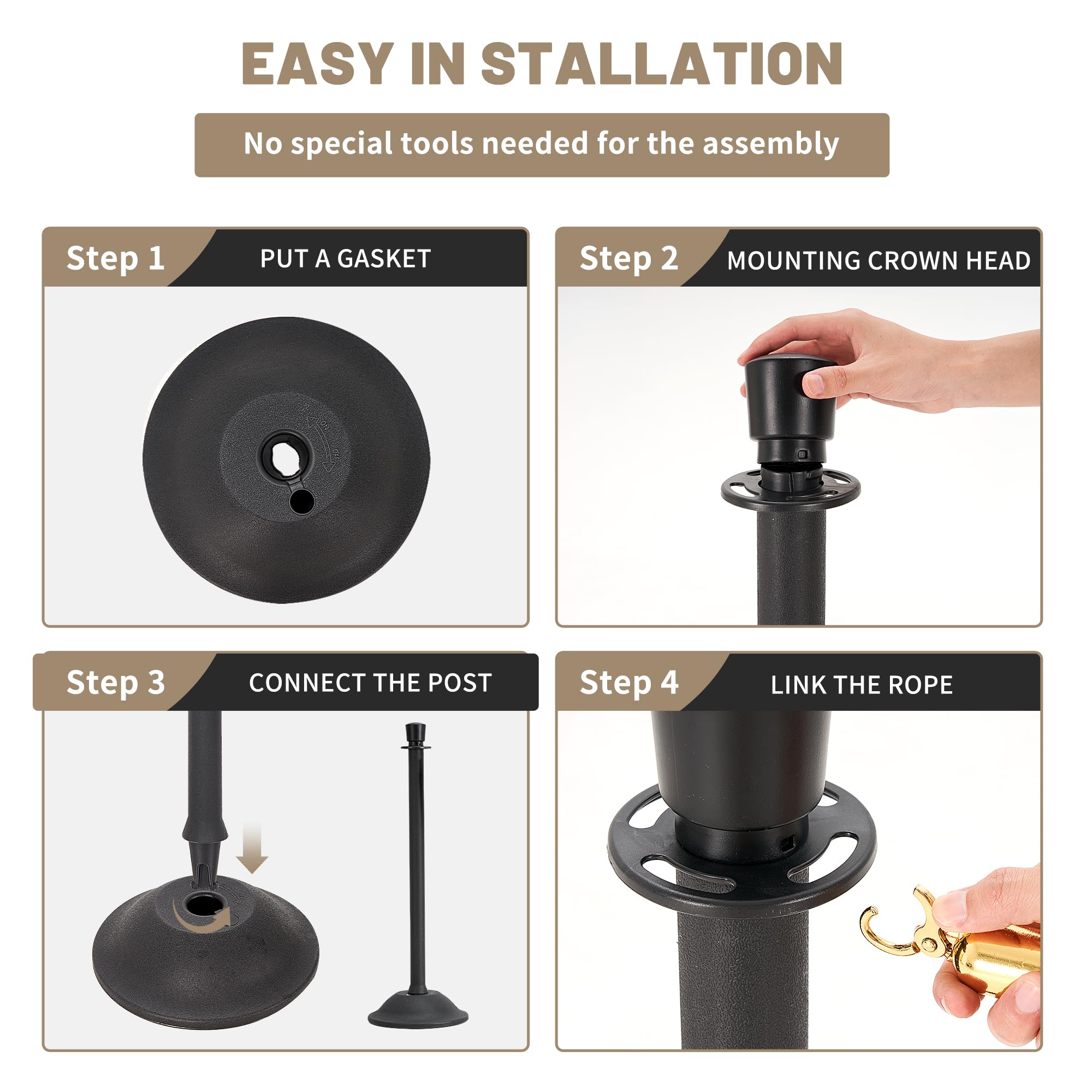 EASY IN STALLATION

No special tools needed for the assembly

Step 1 PUT A GASKET

ON OFF

Step 2 MOUNTING CROWN HEAD

Step 3 CONNECT THE POST

Step 4 LINK THE ROPE