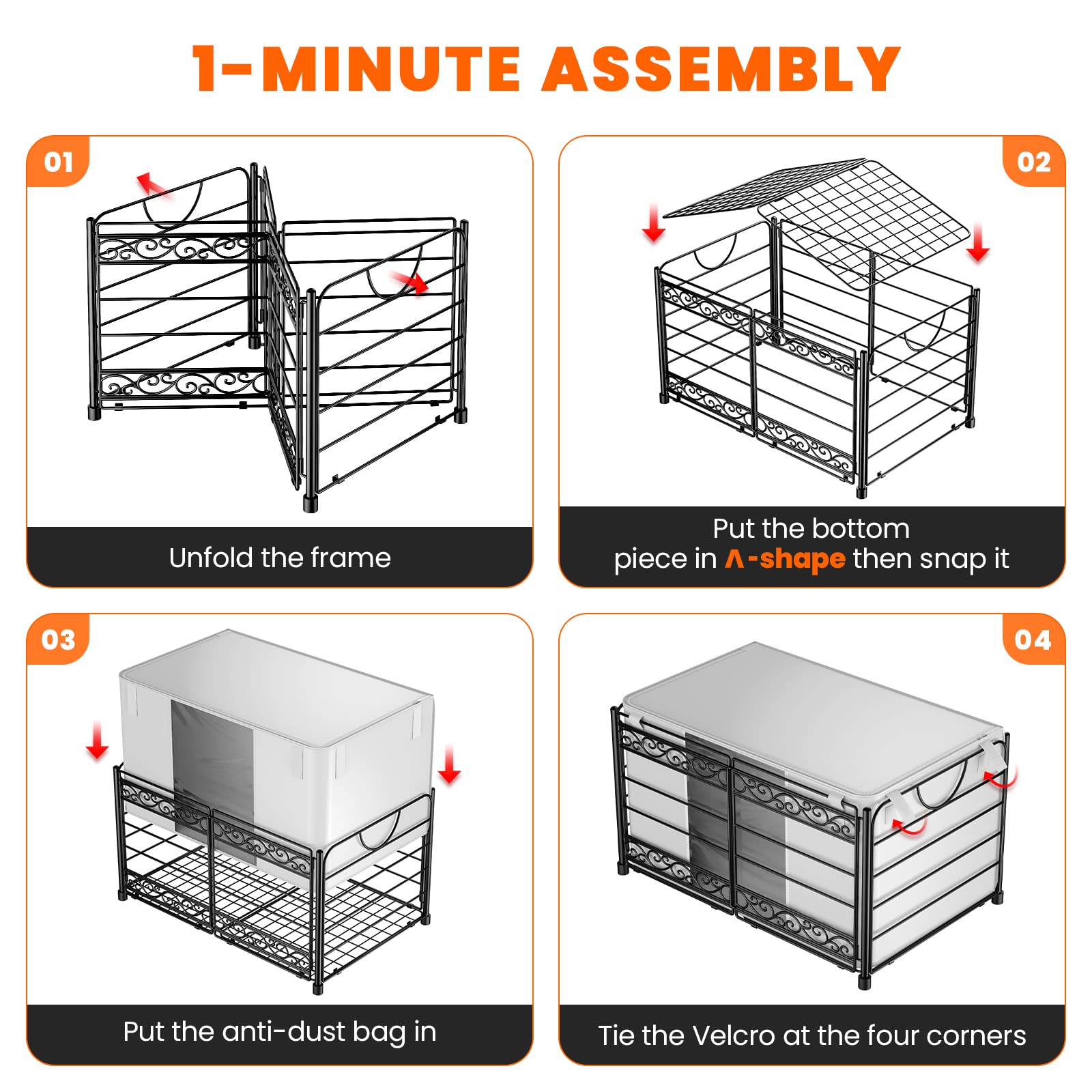 1-MINUTE ASSEMBLY

01

Unfold the frame

02

Put the bottom piece in Λ-shape then snap it

03

Put the anti-dust bag in

04

Tie the Velcro at the four corners