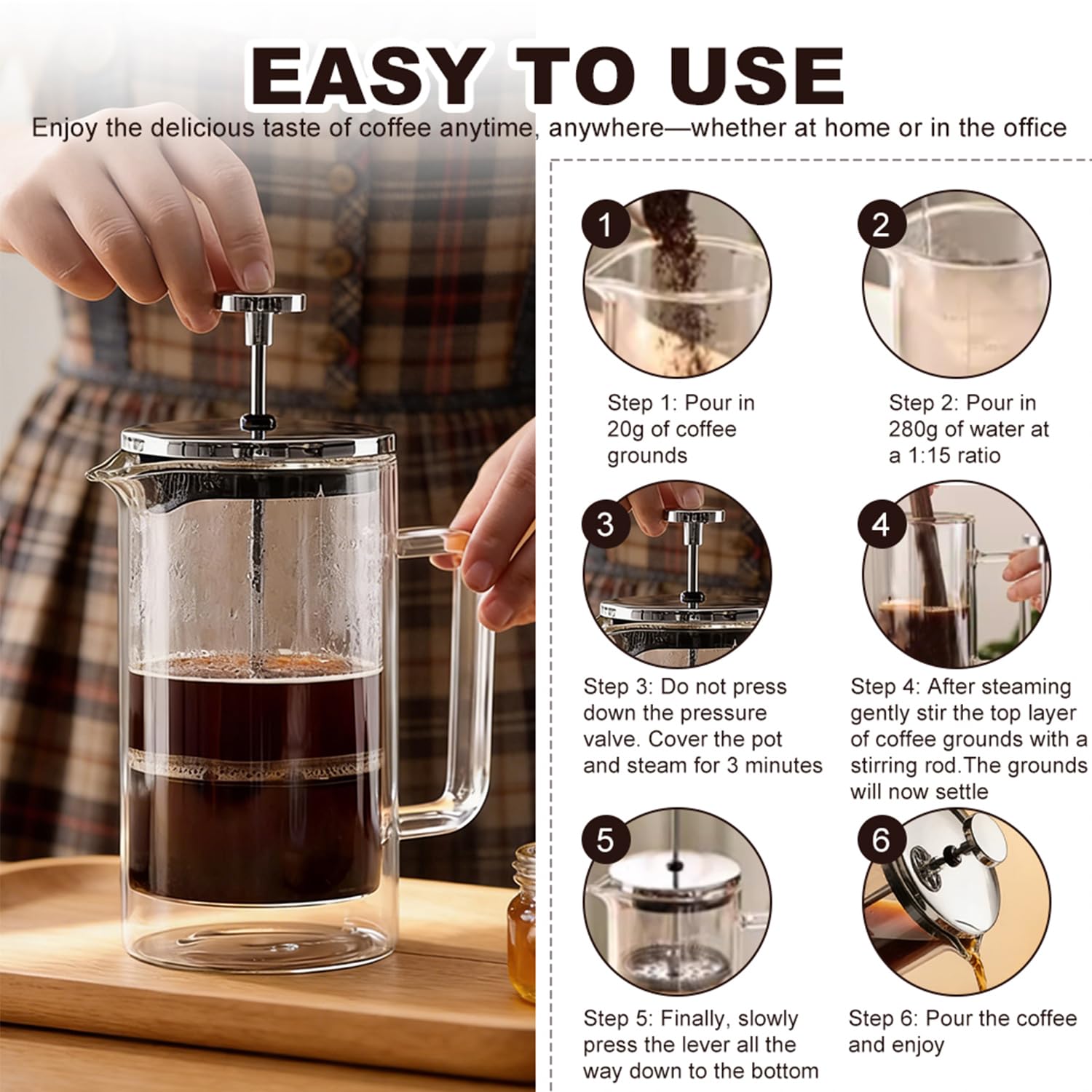 EASY TO USE

Enjoy the delicious taste of coffee anytime, anywhere—whether at home or in the office

1

Step 1: Pour in 20g of coffee grounds

2

Step 2: Pour in 280g of water at a 1:15 ratio

3

Step 3: Do not press down the pressure valve. Cover the pot and steam for 3 minutes

4

Step 4: After steaming gently stir the top layer of coffee grounds with a stirring rod.The grounds will now settle

5

Step 5: Finally, slowly press the lever all the way down to the bottom

6

Step 6: Pour the coffee and enjoy