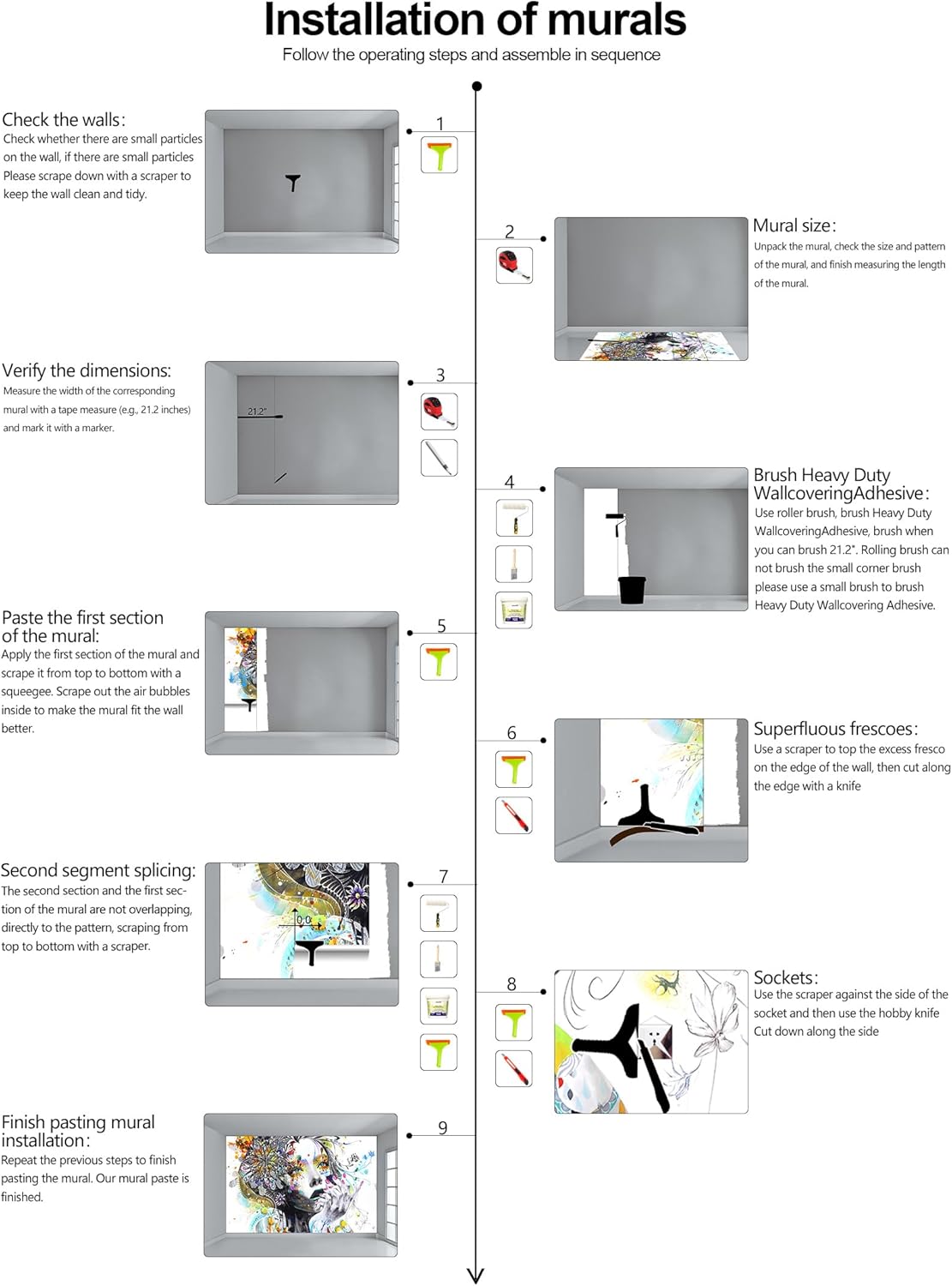 Installation of murals
Follow the operating steps and assemble in sequence

Check the walls:
Check whether there are small particles on the wall, if there are small particles Please scrape down with a scraper to keep the wall clean and tidy.

1

2

Mural size:
Unpack the mural, check the size and pattern of the mural, and finish measuring the length of the mural.

Verify the dimensions:
Measure the width of the corresponding mural with a tape measure (e.g., 21.2 inches) and mark it with a marker.

21.2"

3

4

Brush Heavy Duty WallcoveringAdhesive:
Use roller brush, brush Heavy Duty WallcoveringAdhesive, brush when you can brush 21.2". Rolling brush can not brush the small corner brush please use a small brush to brush Heavy Duty Wallcovering Adhesive.

Paste the first section of the mural:
Apply the first section of the mural and scrape it from top to bottom with a squeegee. Scrape out the air bubbles inside to make the mural fit the wall better.

5

6

Superfluous frescoes:
Use a scraper to top the excess fresco on the edge of the wall, then cut along the edge with a knife

Second segment splicing:
The second section and the first section of the mural are not overlapping, directly to the pattern, scraping from top to bottom with a scraper.

0.0

7

8

Sockets:
Use the scraper against the side of the socket and then use the hobby knife Cut down along the side

Finish pasting mural installation:
Repeat the previous steps to finish pasting the mural. Our mural paste is finished.

9