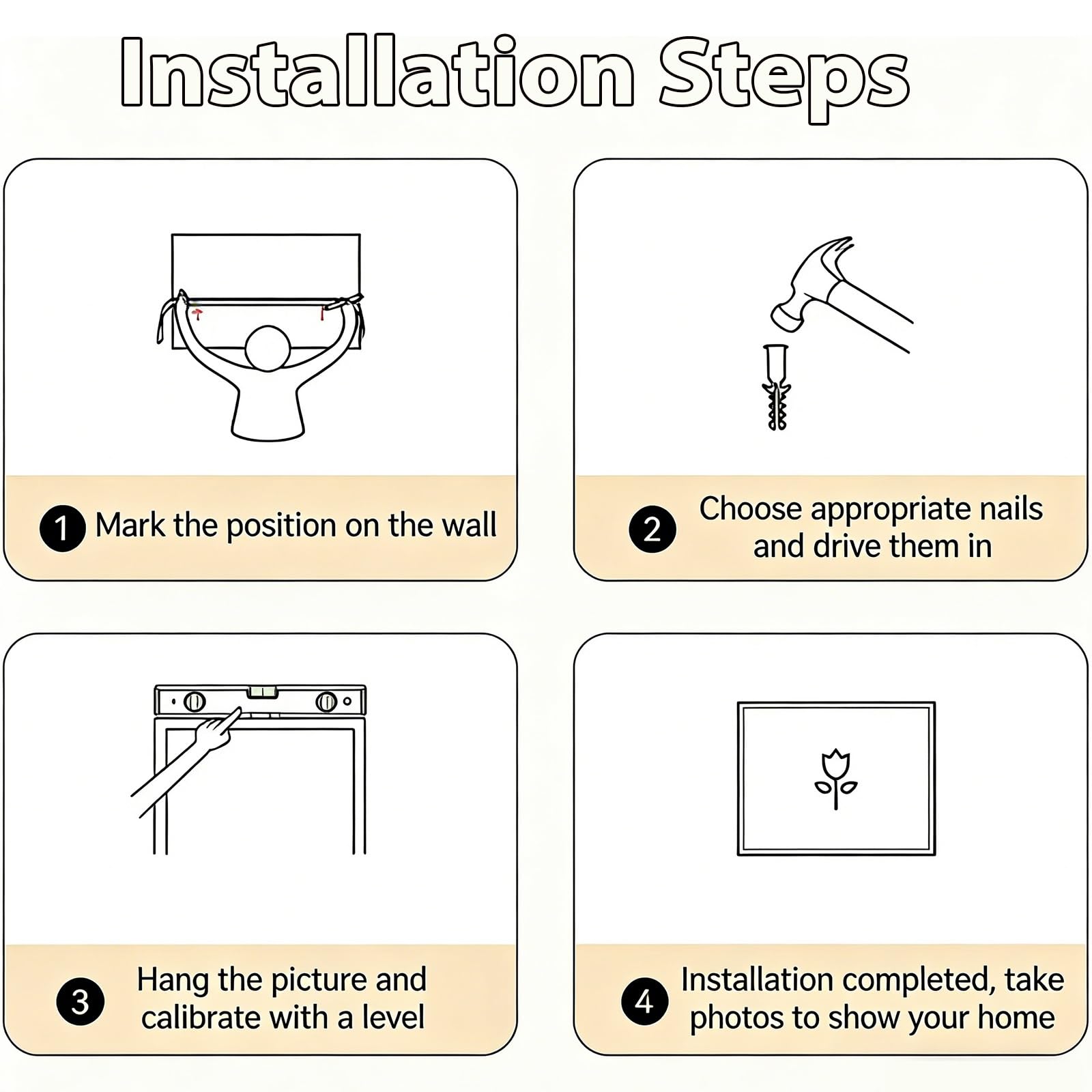 Installation Steps

1 Mark the position on the wall

2 Choose appropriate nails and drive them in

3 Hang the picture and calibrate with a level

4 Installation completed, take photos to show your home