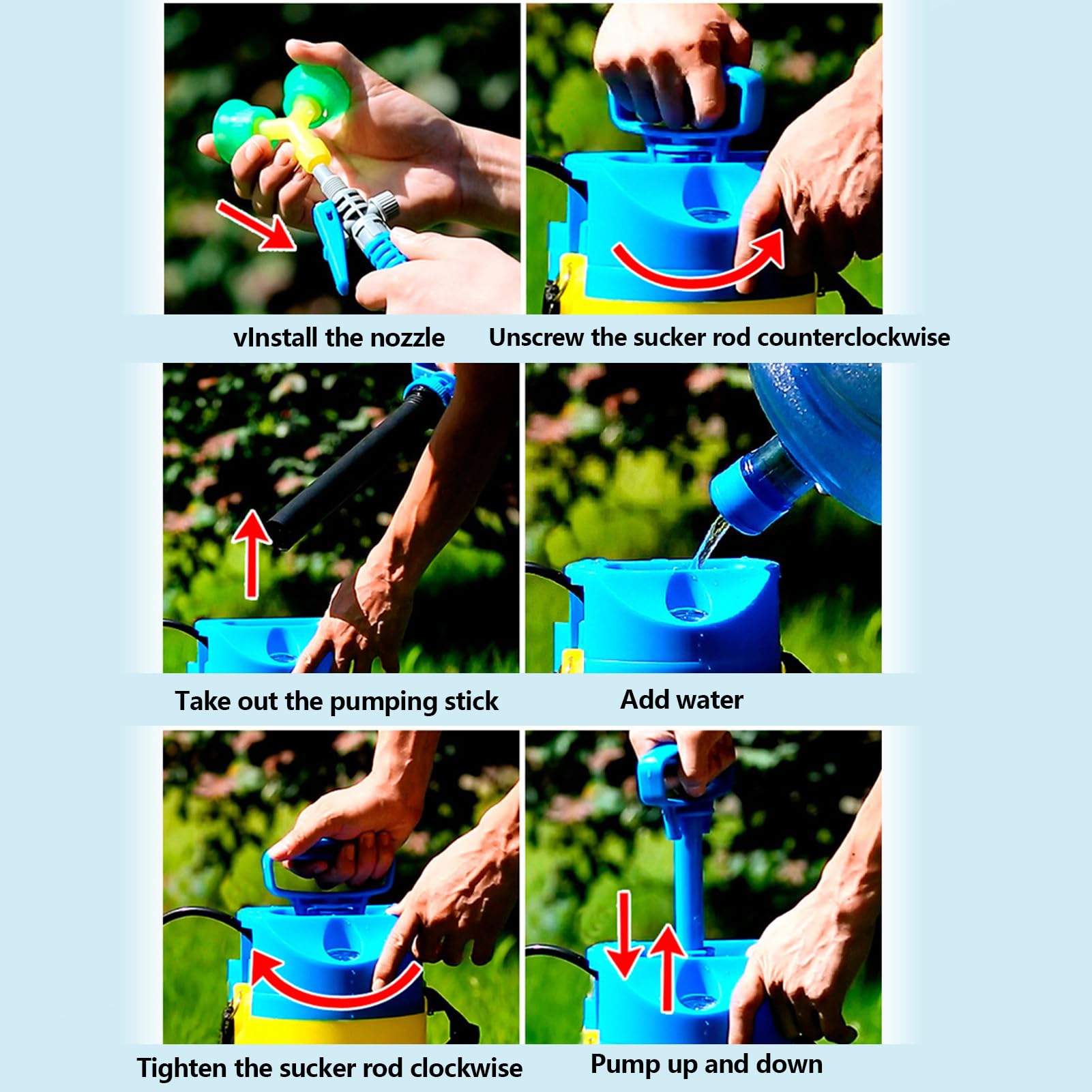 vInstall the nozzle

Unscrew the sucker rod counterclockwise

Take out the pumping stick

Add water

Tighten the sucker rod clockwise

Pump up and down