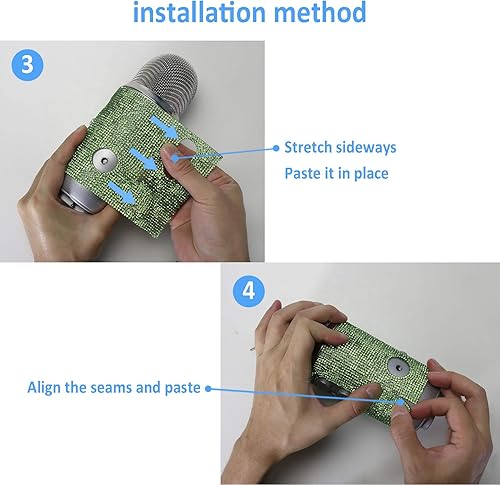 installation method

3

Stretch sideways
Paste it in place

4

Align the seams and paste