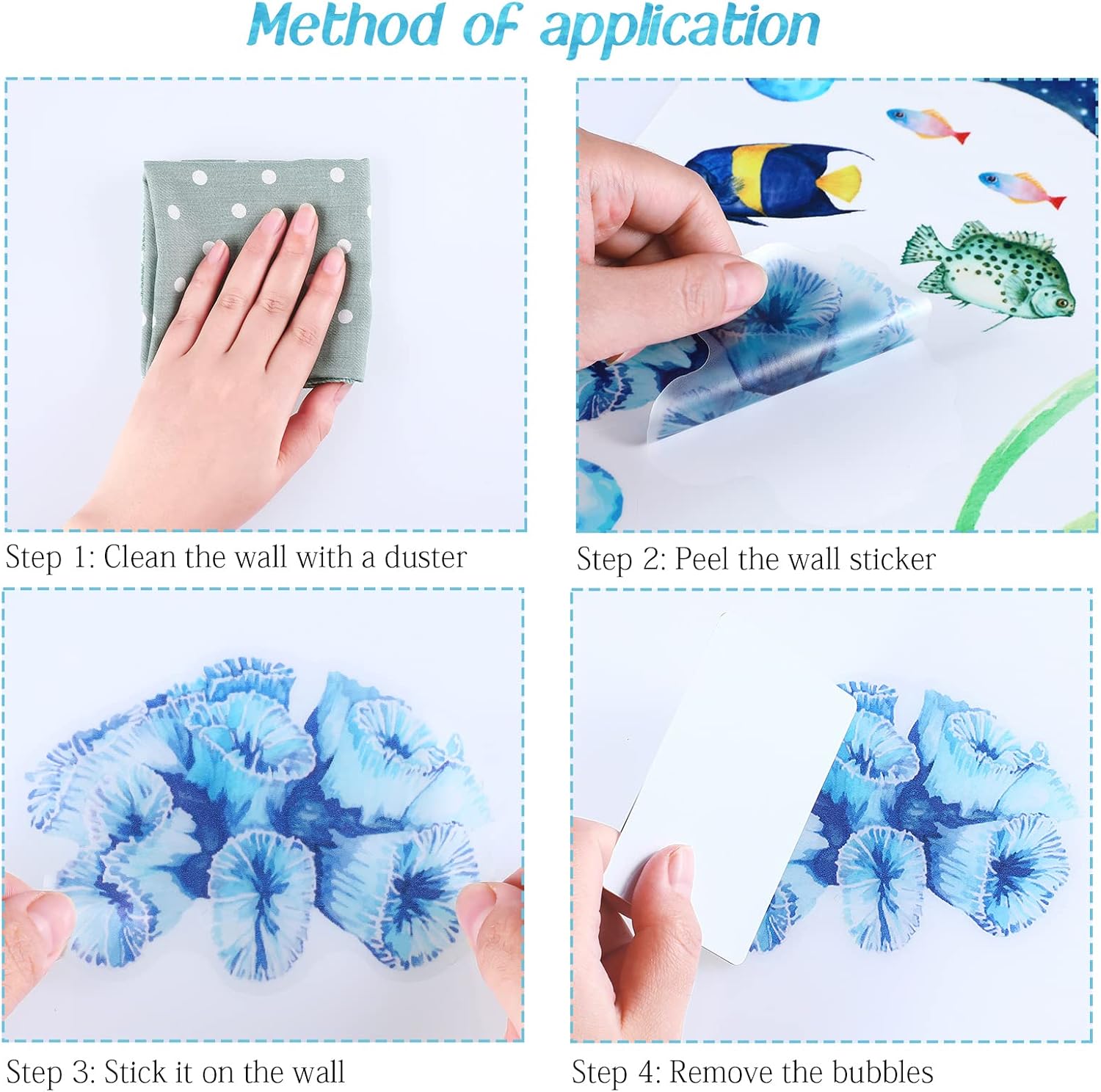 Method of application

Step 1: Clean the wall with a duster

Step 2: Peel the wall sticker

Step 3: Stick it on the wall

Step 4: Remove the bubbles