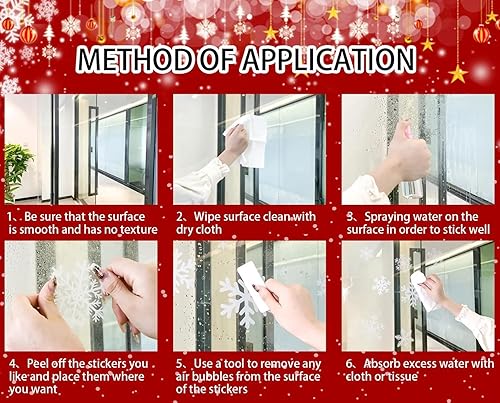 METHOD OF APPLICATION

1、Be sure that the surface is smooth and has no texture

2、Wipe surface clean with dry cloth

3、Spraying water on the surface in order to stick well

4、Peel off the stickers you like and place them where you want

5、Use a tool to remove any air bubbles from the surface of the stickers

6、Absorb excess water with cloth or tissue