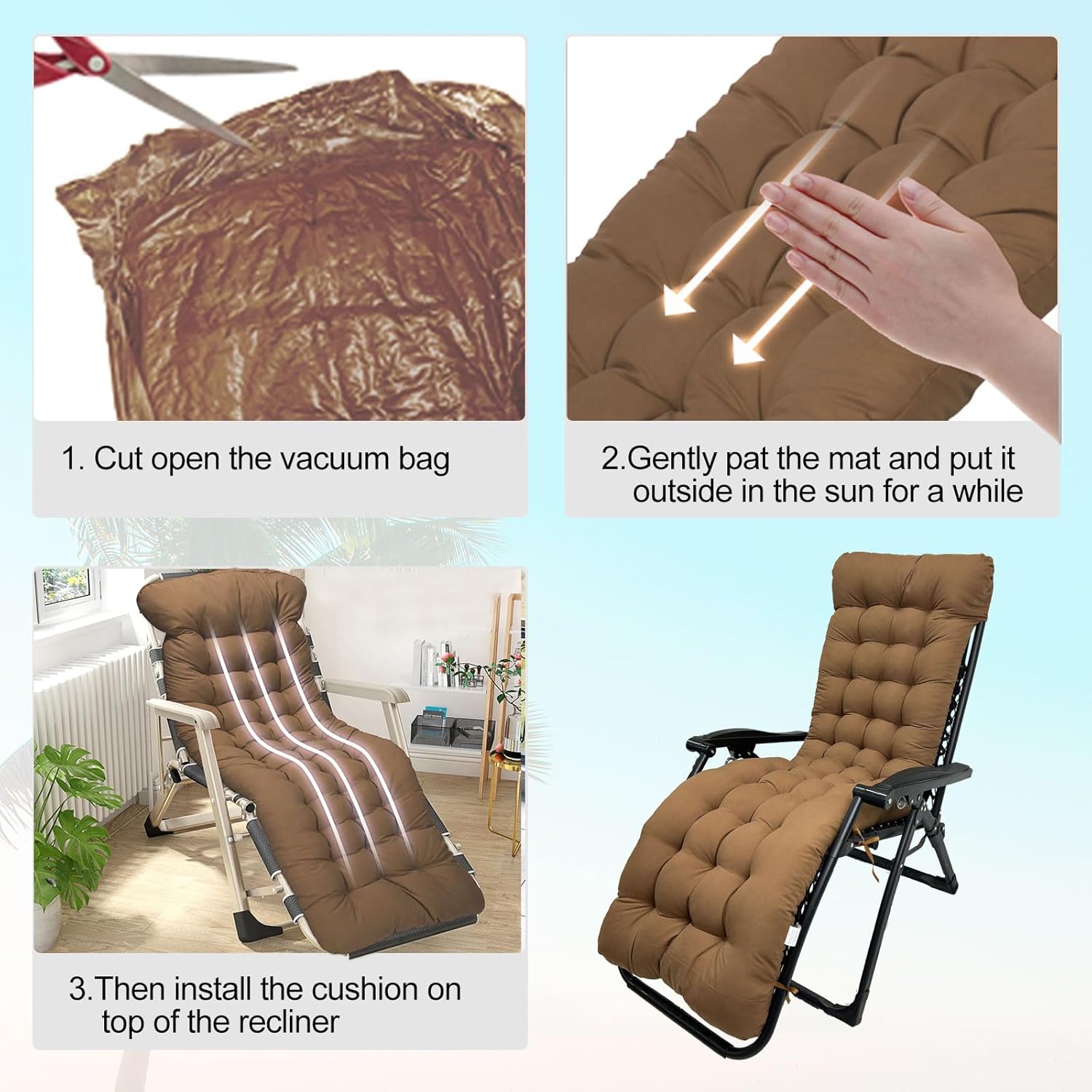 1. Cut open the vacuum bag

2.Gently pat the mat and put it outside in the sun for a while

3.Then install the cushion on top of the recliner