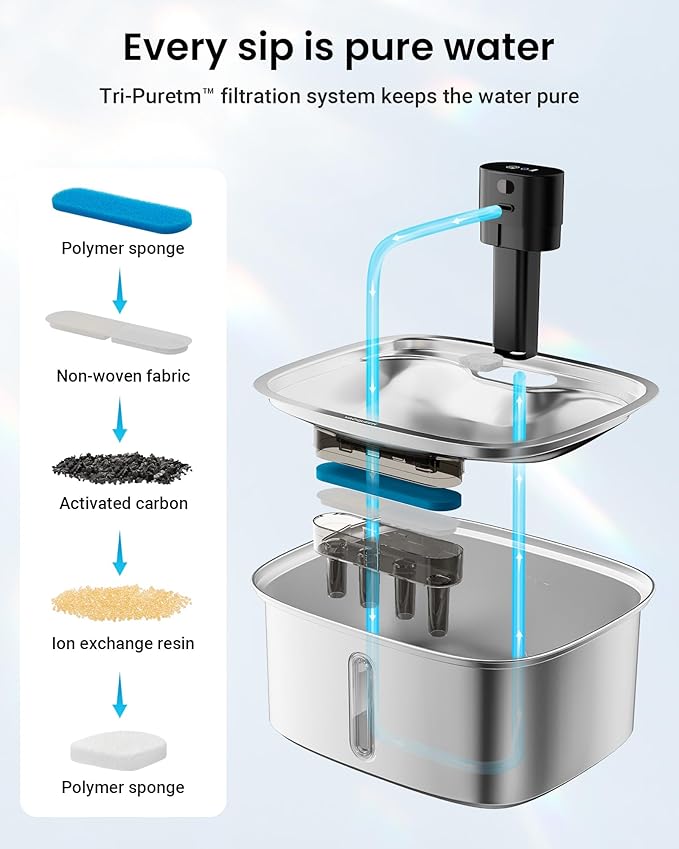 Every sip is pure water

Tri-Puretm™ filtration system keeps the water pure

Polymer sponge

Non-woven fabric

Activated carbon

Ion exchange resin

Polymer sponge