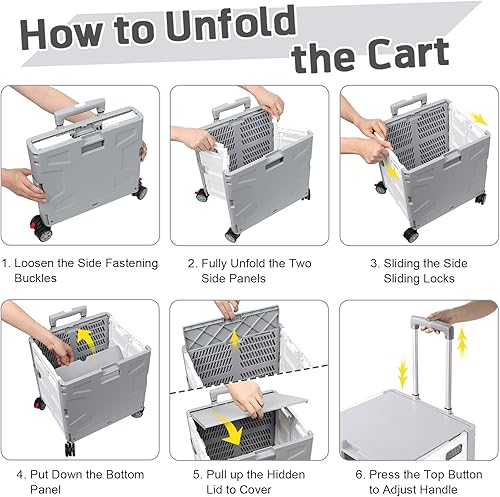 How to Unfold the Cart

1. Loosen the Side Fastening Buckles

2. Fully Unfold the Two Side Panels

3. Sliding the Side Sliding Locks

4. Put Down the Bottom Panel

5. Pull up the Hidden Lid to Cover

6. Press the Top Button to Adjust Handle