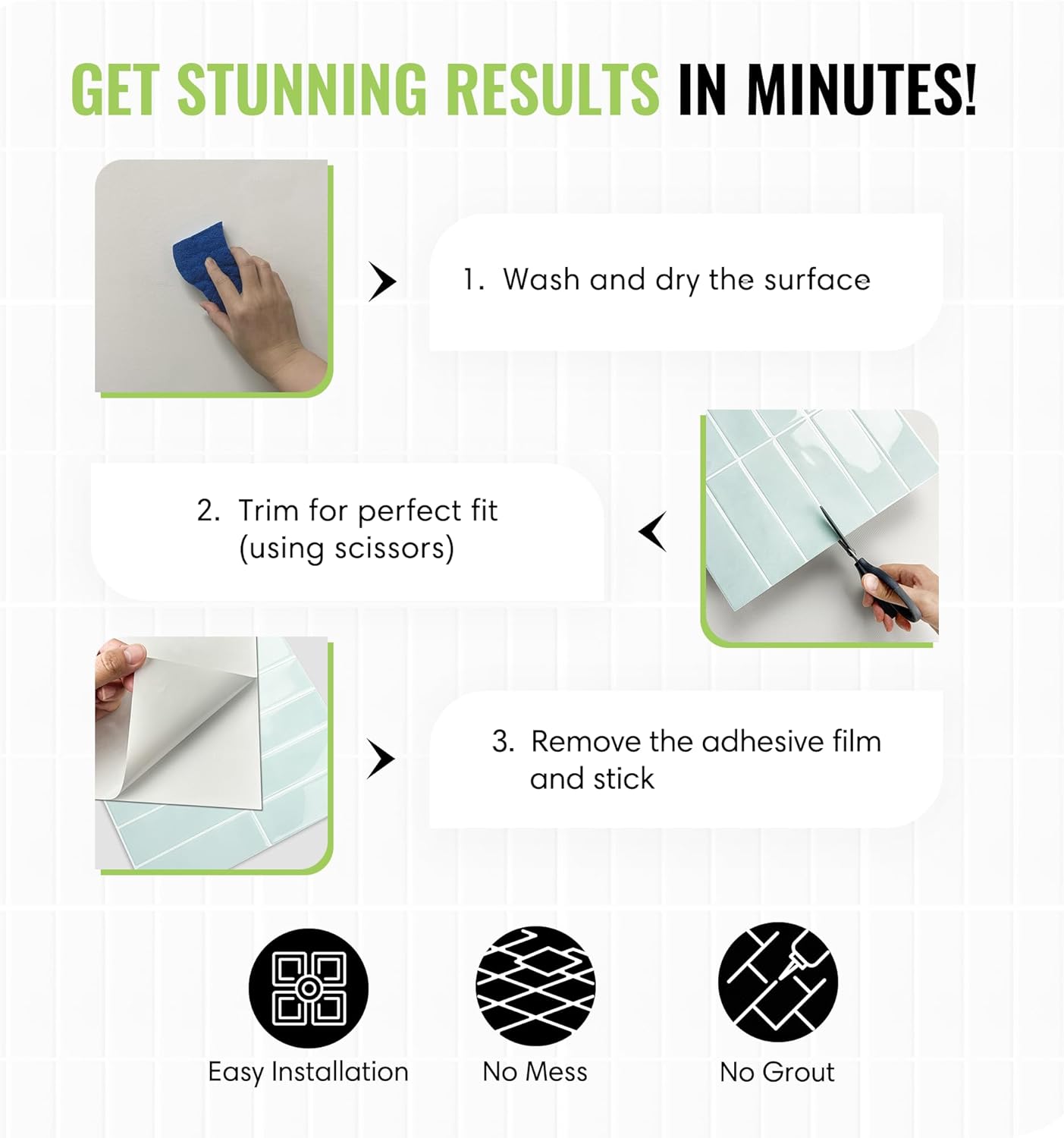 GET STUNNING RESULTS IN MINUTES!

1. Wash and dry the surface

2. Trim for perfect fit (using scissors)

3. Remove the adhesive film and stick

Easy Installation

No Mess

No Grout