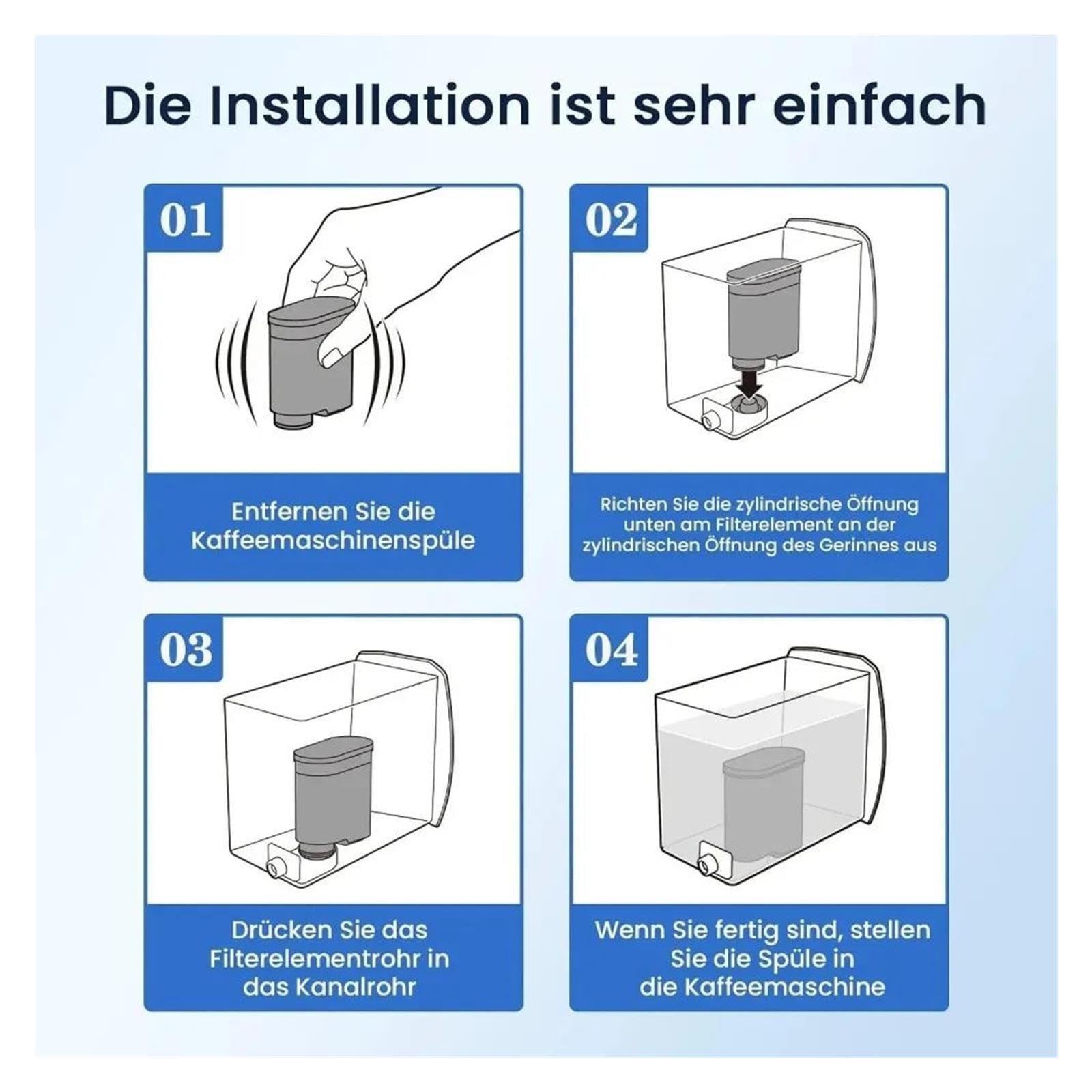 Die Installation ist sehr einfach

01

Entfernen Sie die Kaffeemaschinenspüle

02

Richten Sie die zylindrische Öffnung unten am Filterelement an der zylindrischen Öffnung des Gerinnes aus

03

Drücken Sie das Filterelementrohr in das Kanalrohr

04

Wenn Sie fertig sind, stellen Sie die Spüle in die Kaffeemaschine