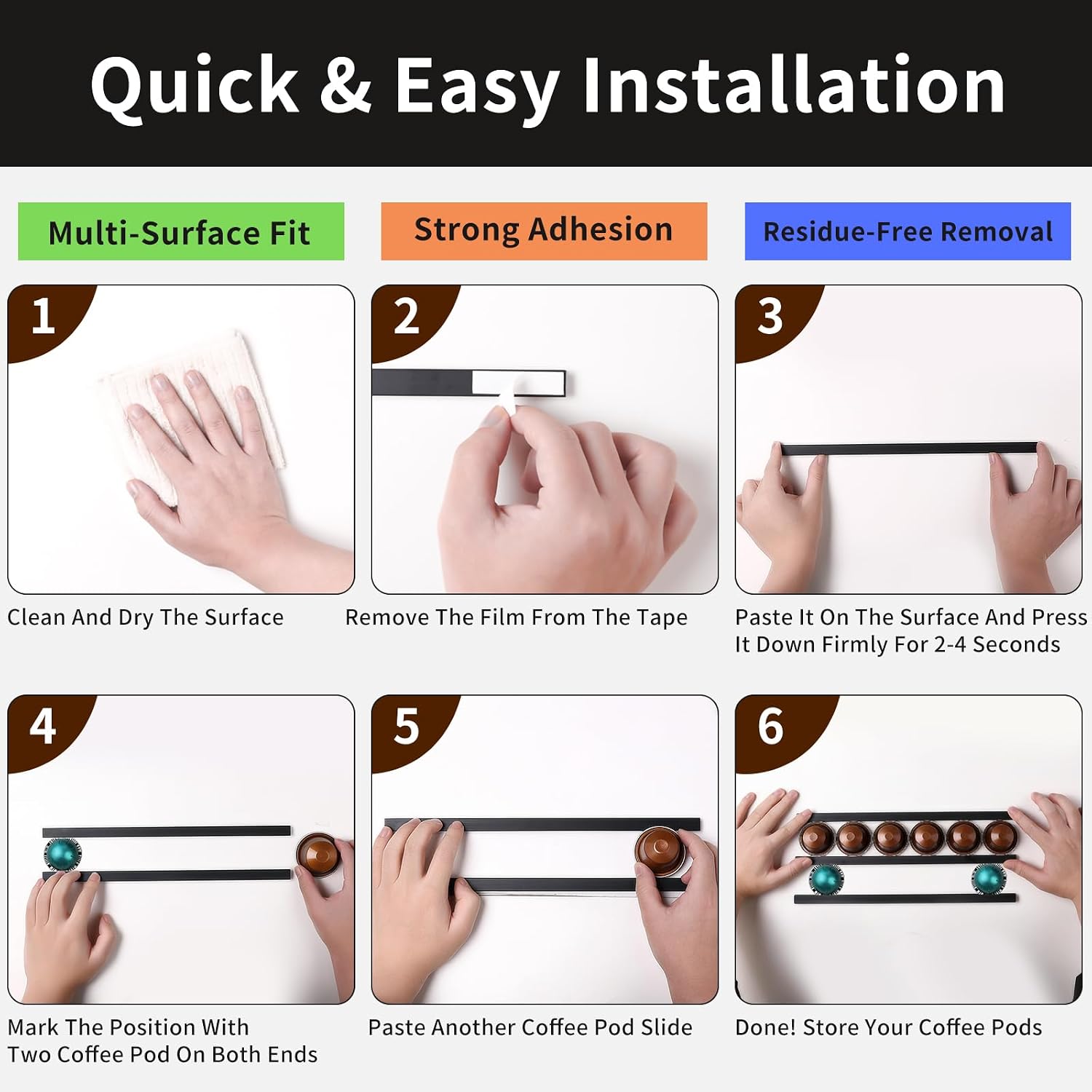 Quick & Easy Installation

Multi-Surface Fit

Strong Adhesion

Residue-Free Removal

1

Clean And Dry The Surface

2

Remove The Film From The Tape

3

Paste It On The Surface And Press It Down Firmly For 2-4 Seconds

4

Mark The Position With
Two Coffee Pod On Both Ends

5

Paste Another Coffee Pod Slide

6

Done! Store Your Coffee Pods