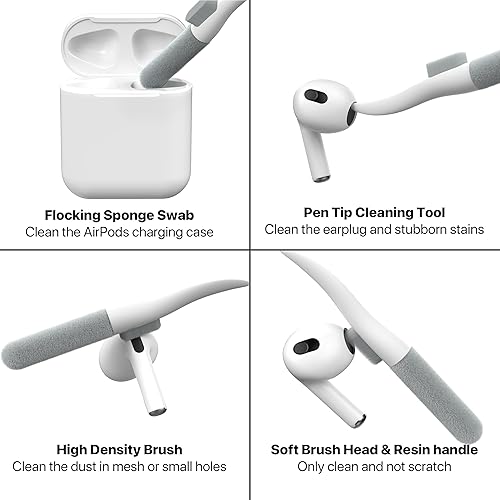 Flocking Sponge Swab
Clean the AirPods charging case

Pen Tip Cleaning Tool
Clean the earplug and stubborn stains

High Density Brush
Clean the dust in mesh or small holes

Soft Brush Head & Resin handle
Only clean and not scratch