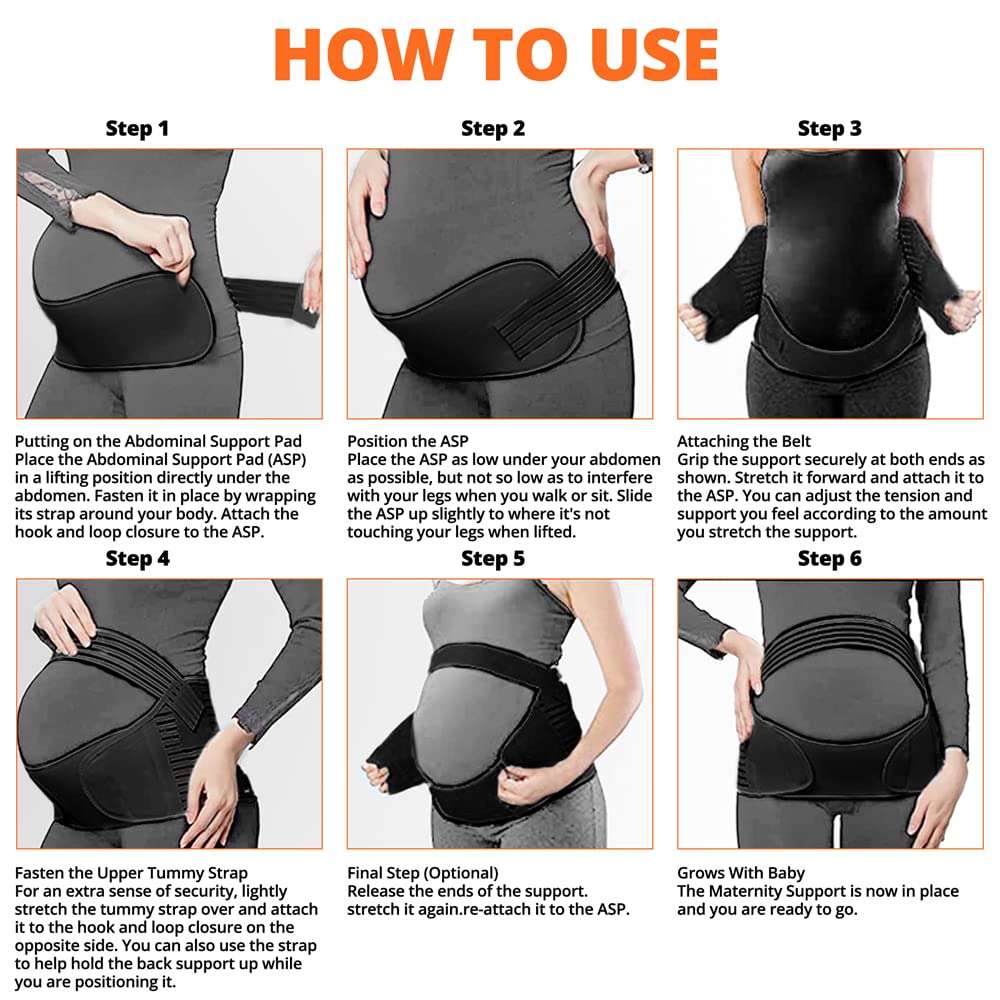 HOW TO USE

Step 1

Putting on the Abdominal Support Pad
Place the Abdominal Support Pad (ASP) in a lifting position directly under the abdomen. Fasten it in place by wrapping its strap around your body. Attach the hook and loop closure to the ASP.

Step 2

Position the ASP
Place the ASP as low under your abdomen as possible, but not so low as to interfere with your legs when you walk or sit. Slide the ASP up slightly to where it's not touching your legs when lifted.

Step 3

Attaching the Belt
Grip the support securely at both ends as shown. Stretch it forward and attach it to the ASP. You can adjust the tension and support you feel according to the amount you stretch the support.

Step 4

Fasten the Upper Tummy Strap
For an extra sense of security, lightly stretch the tummy strap over and attach it to the hook and loop closure on the opposite side. You can also use the strap to help hold the back support up while you are positioning it.

Step 5

Final Step (Optional)
Release the ends of the support. stretch it again.re-attach it to the ASP.

Step 6

Grows With Baby
The Maternity Support is now in place and you are ready to go.