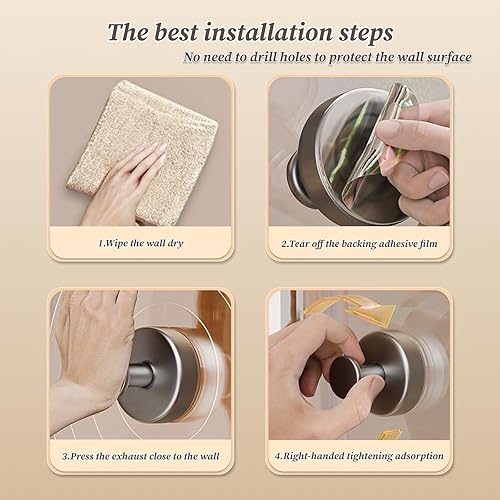 The best installation steps

No need to drill holes to protect the wall surface

1.Wipe the wall dry

2.Tear off the backing adhesive film

3.Press the exhaust close to the wall

4.Right-handed tightening adsorption