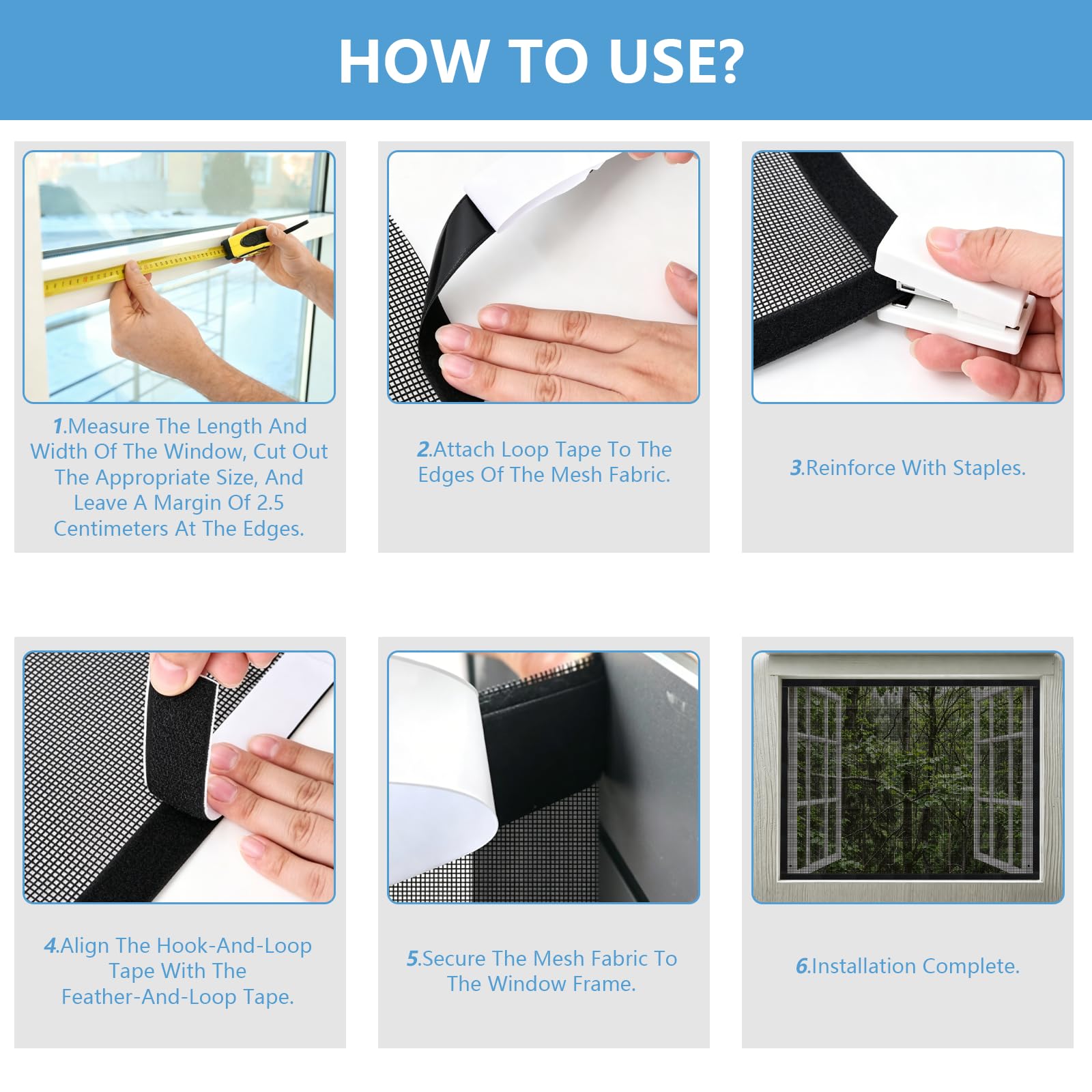 HOW TO USE?

1.Measure The Length And Width Of The Window, Cut Out The Appropriate Size, And Leave A Margin Of 2.5 Centimeters At The Edges.

2.Attach Loop Tape To The Edges Of The Mesh Fabric.

3.Reinforce With Staples.

4.Align The Hook-And-Loop Tape With The Feather-And-Loop Tape.

5.Secure The Mesh Fabric To The Window Frame.

6.Installation Complete.